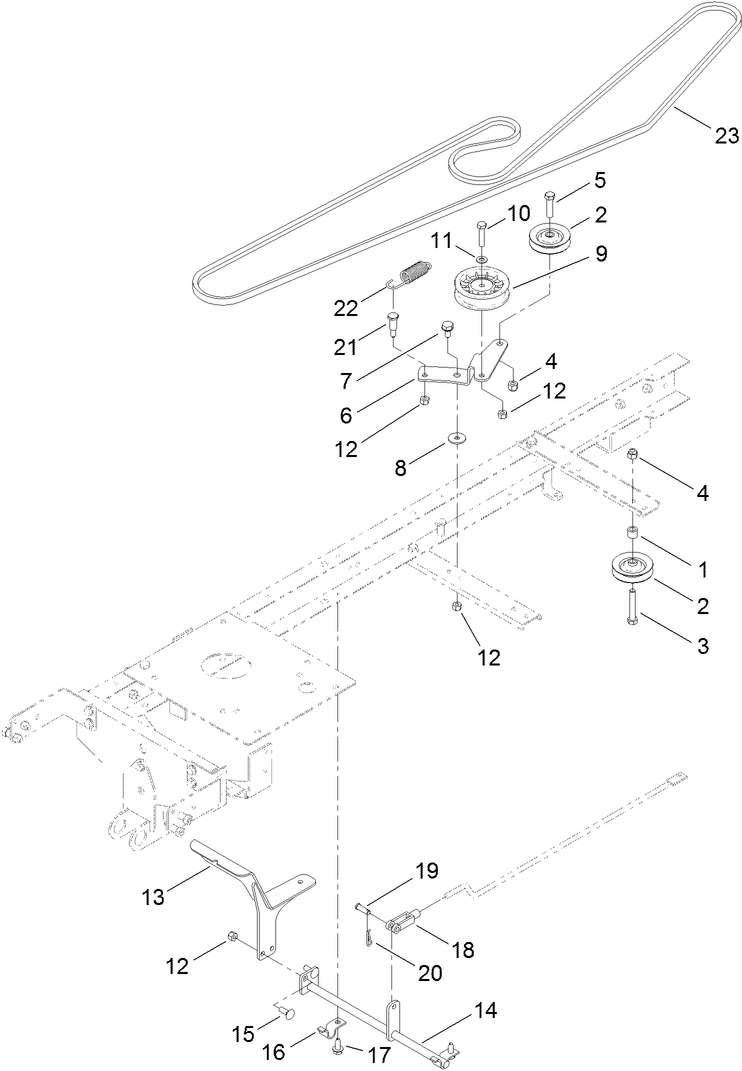 23
5
10
2
11
9
22
21
7
4
6
12
12
8
4
1
2
3
12
13
19
18
12
20
14
15
16
17