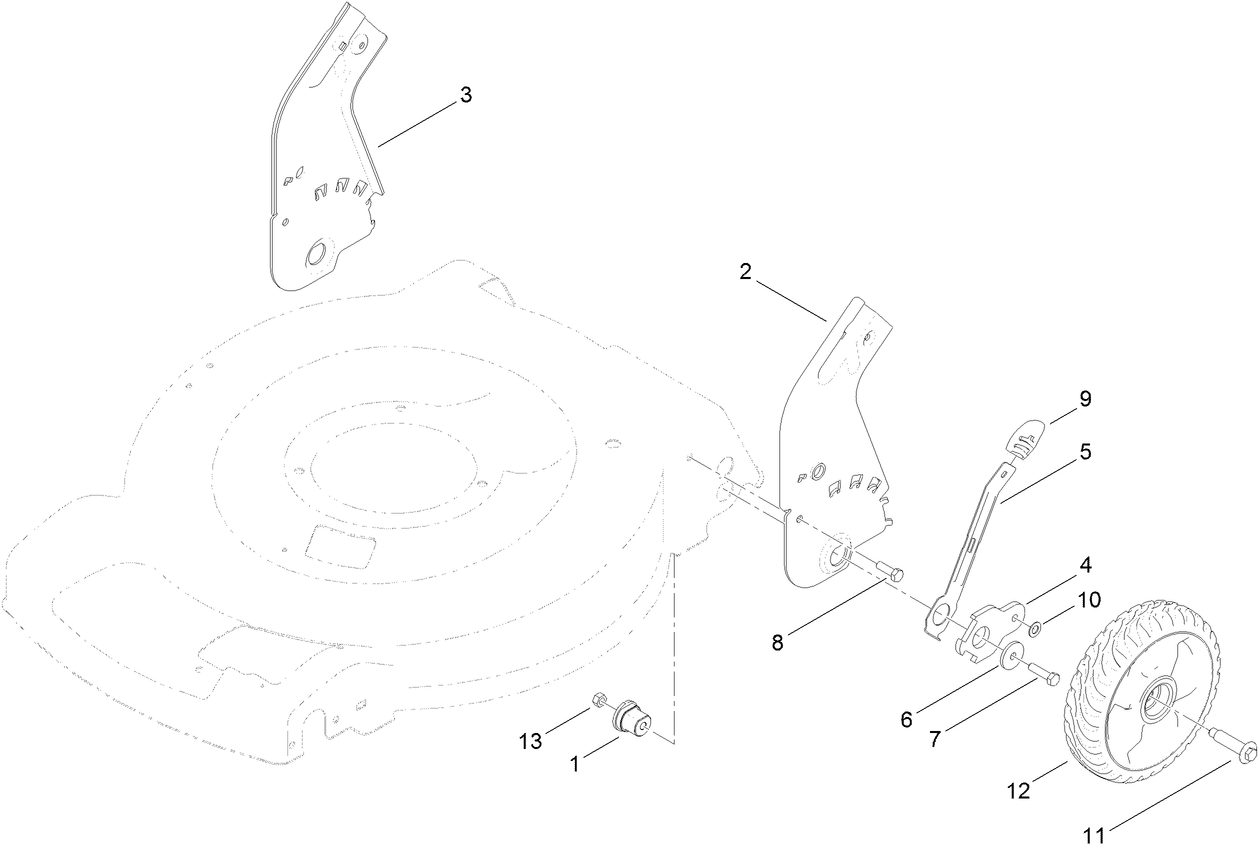 3
2
9
5
4
10
8
6
7
13
1
12
11