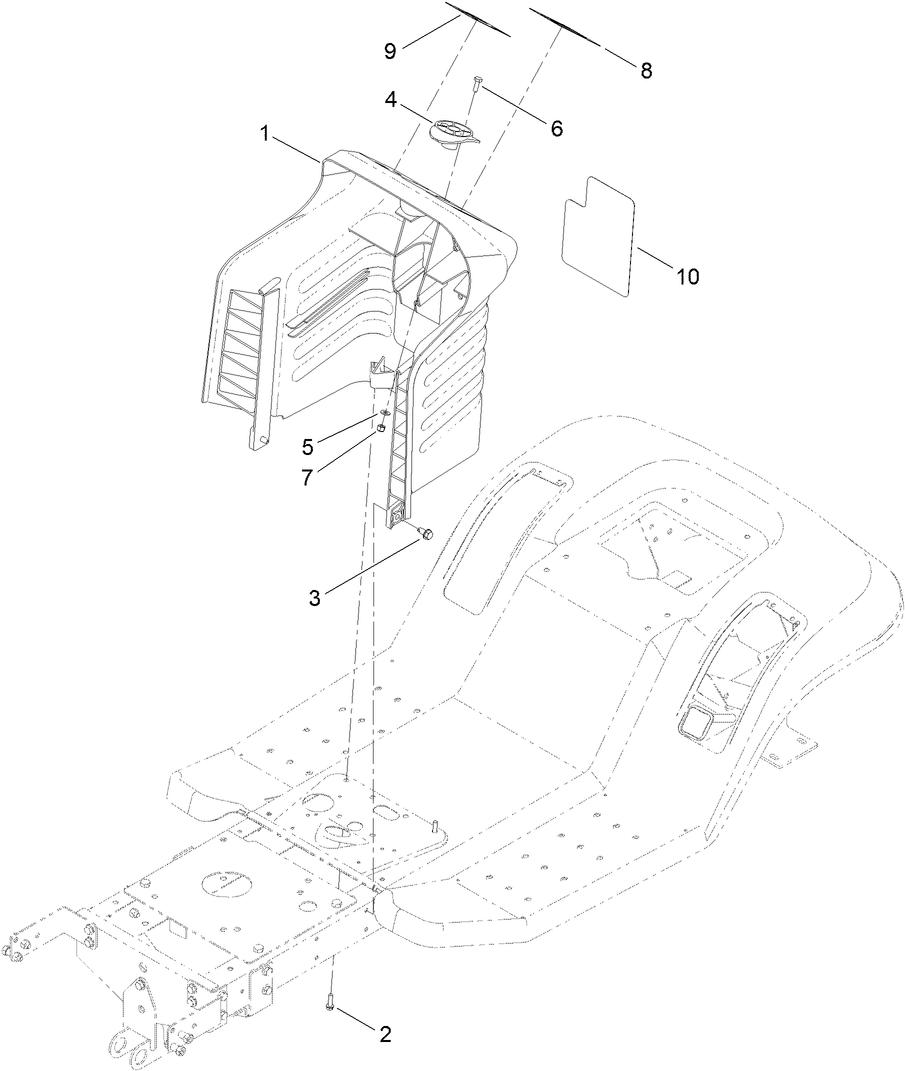 9
8
4
6
1
10
5
7
3
2