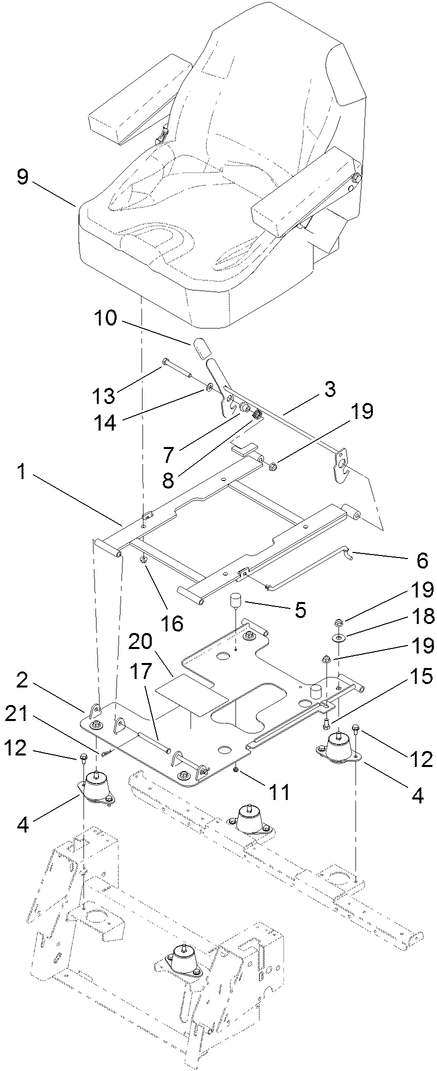 9
10
13
14
3
19
7
8
1
6
16
5
19
18
19
20
2
17
15
21
12
12
4
11
4