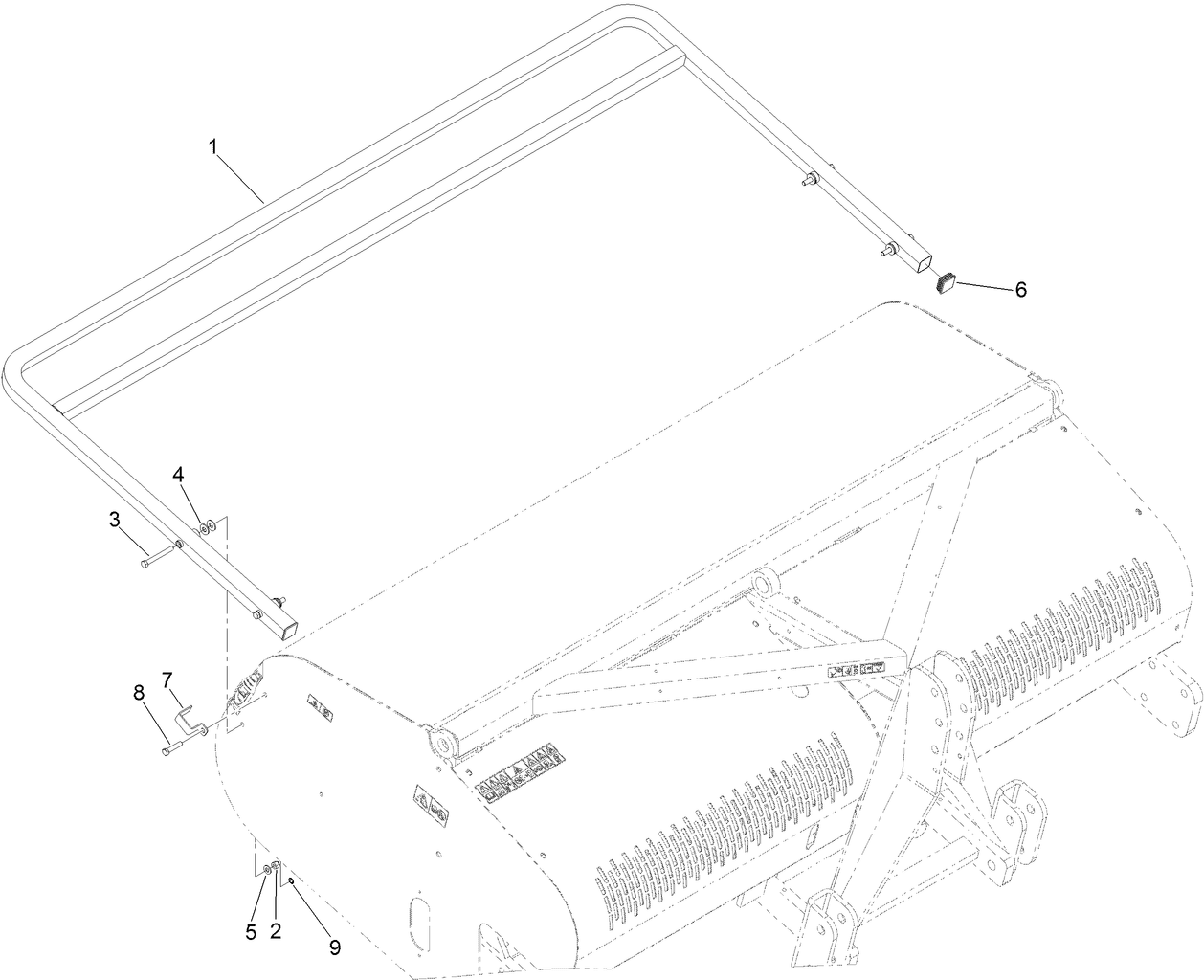 1
6
4
3
7
8
5
2
9