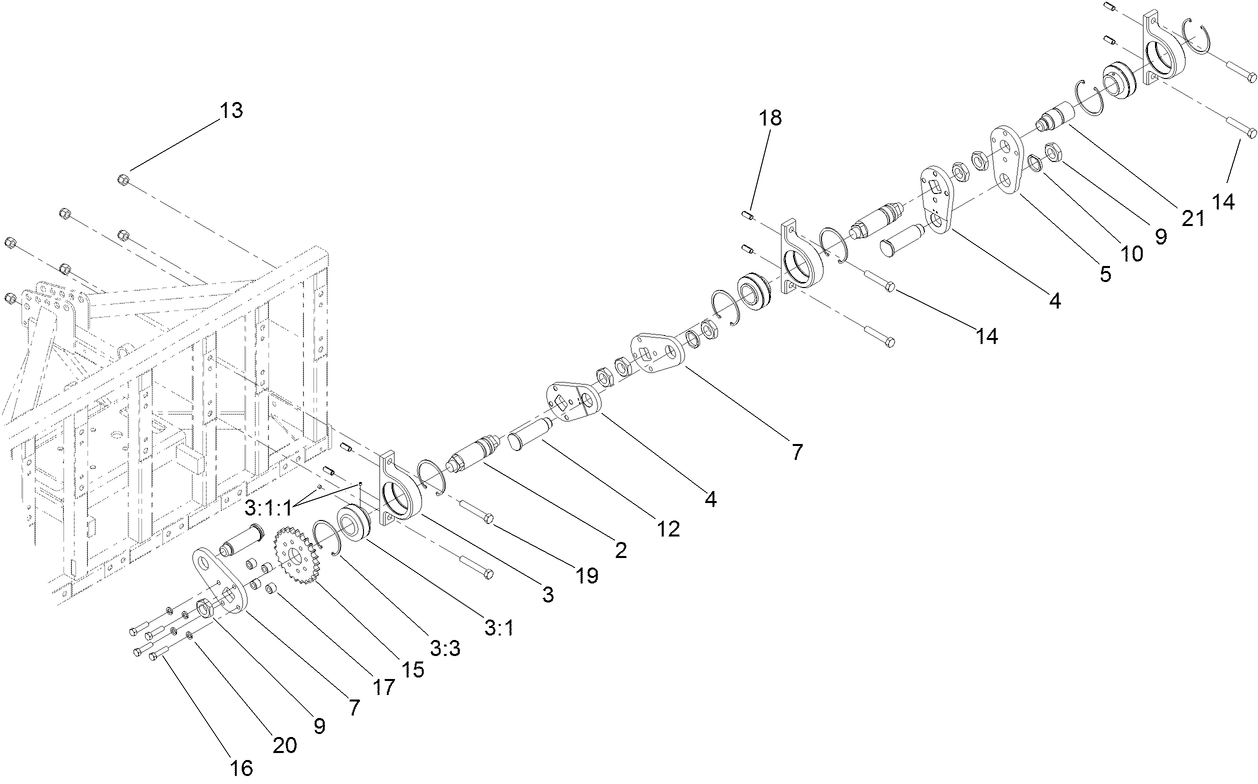 13
18
14
21
9
10
5
4
14
7
4
12
2
19
3
3:1:1
3:1
3:3
15
17
7
9
20
16