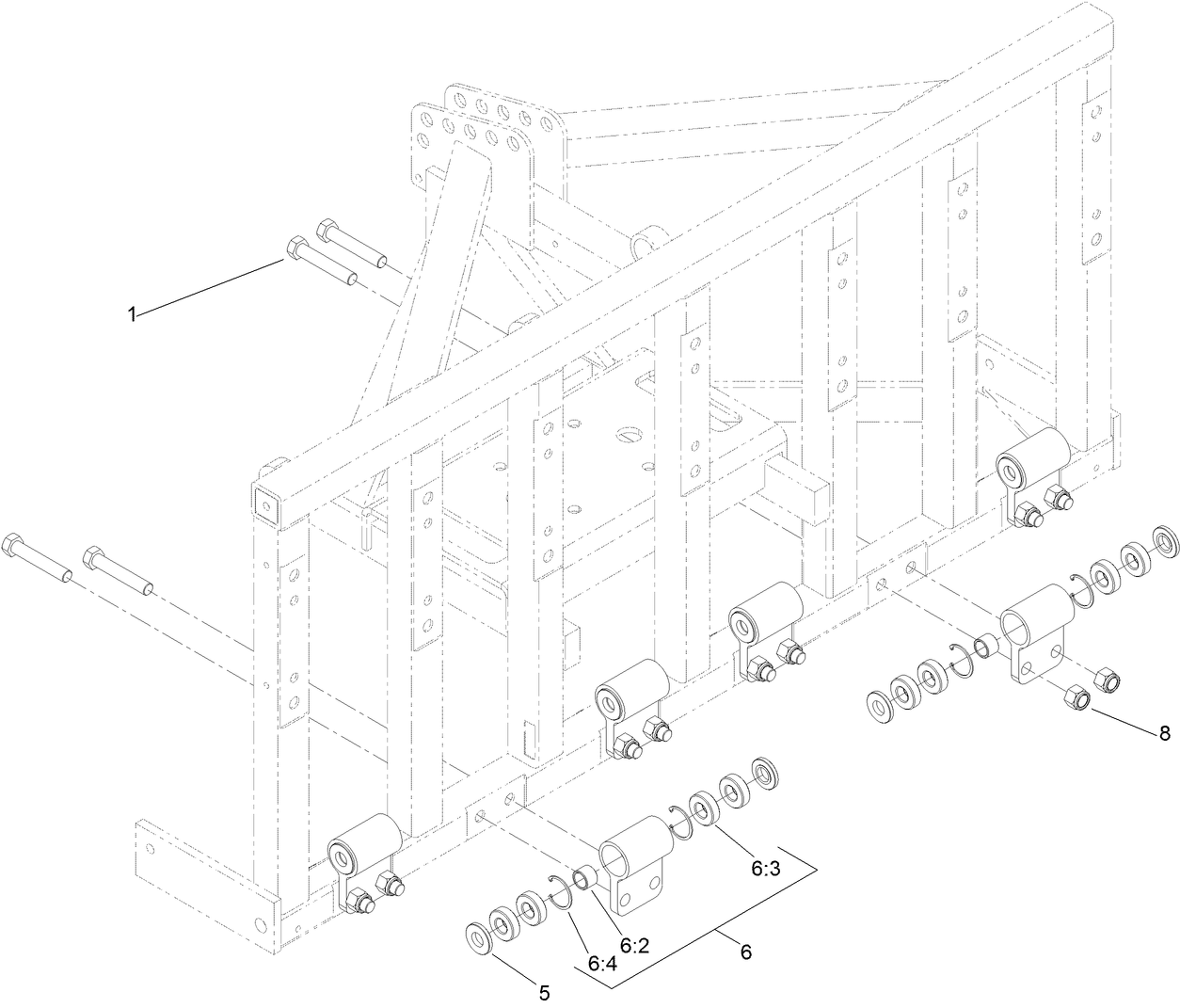 1

8

6:3

6:2

6:4

6

5