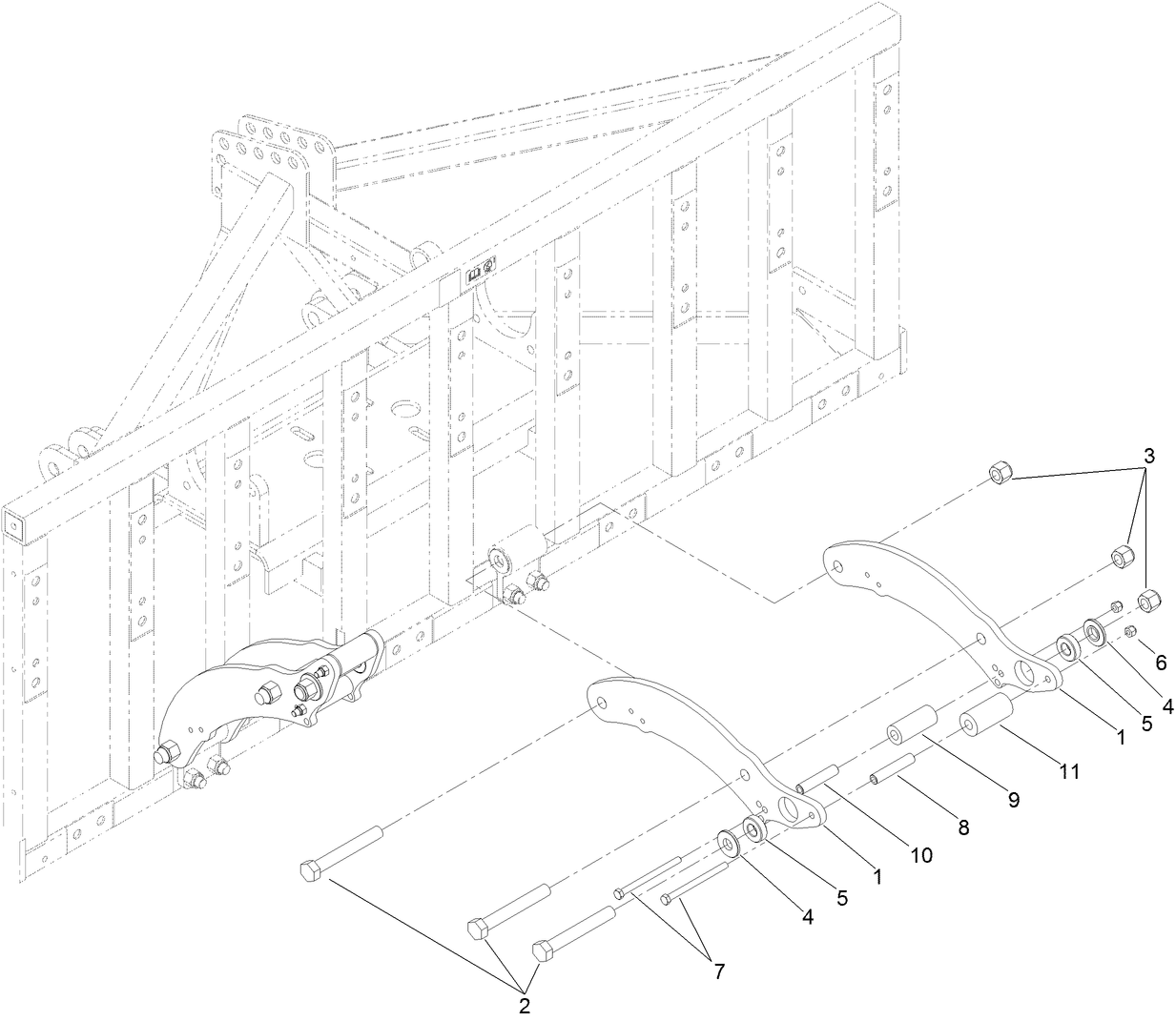 3
6
4
5
1
11
9
8
10
1
5
4
7
2