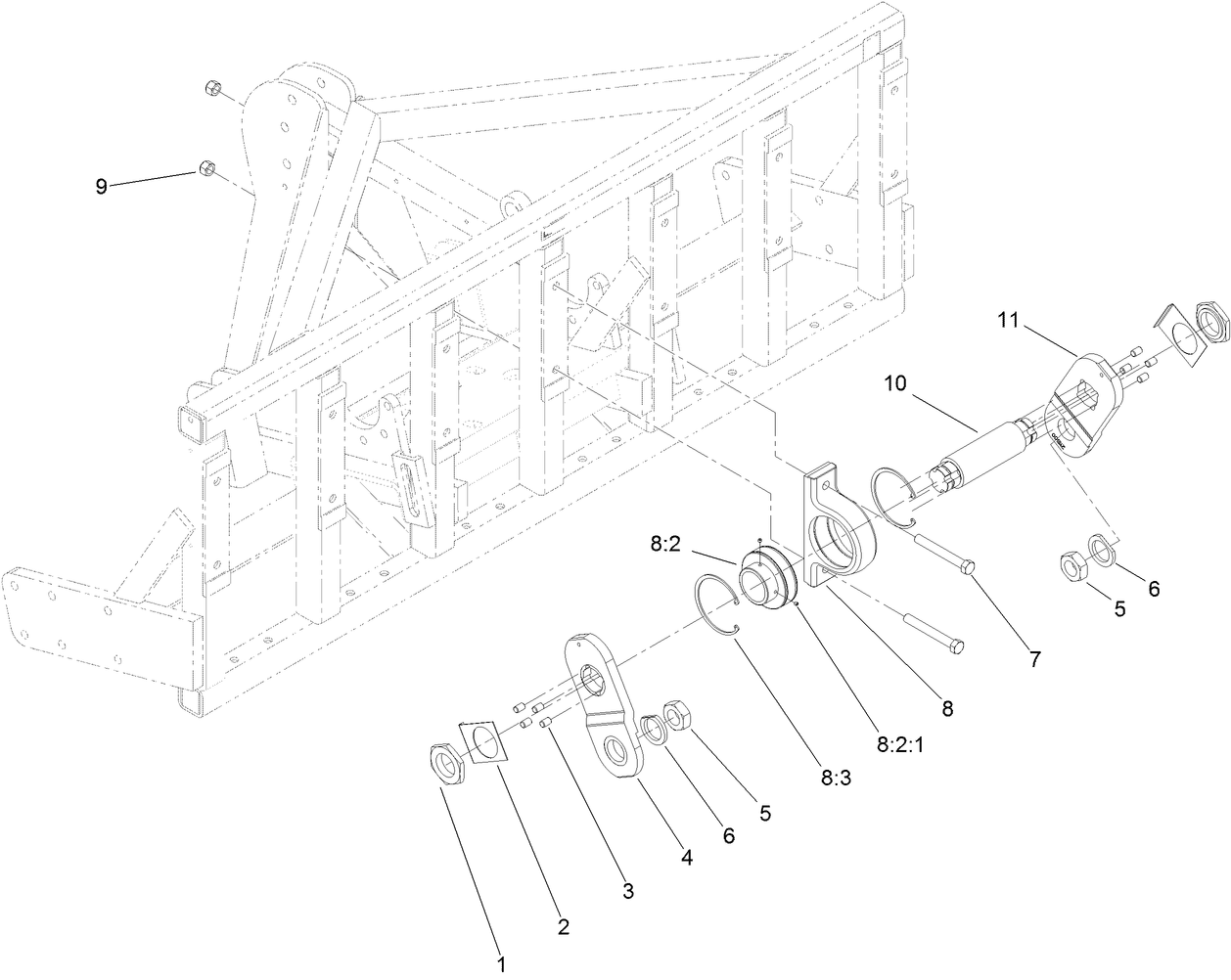 9
11
10
8:2
6
5
7
8
8:2:1
8:3
5
6
4
3
2
1