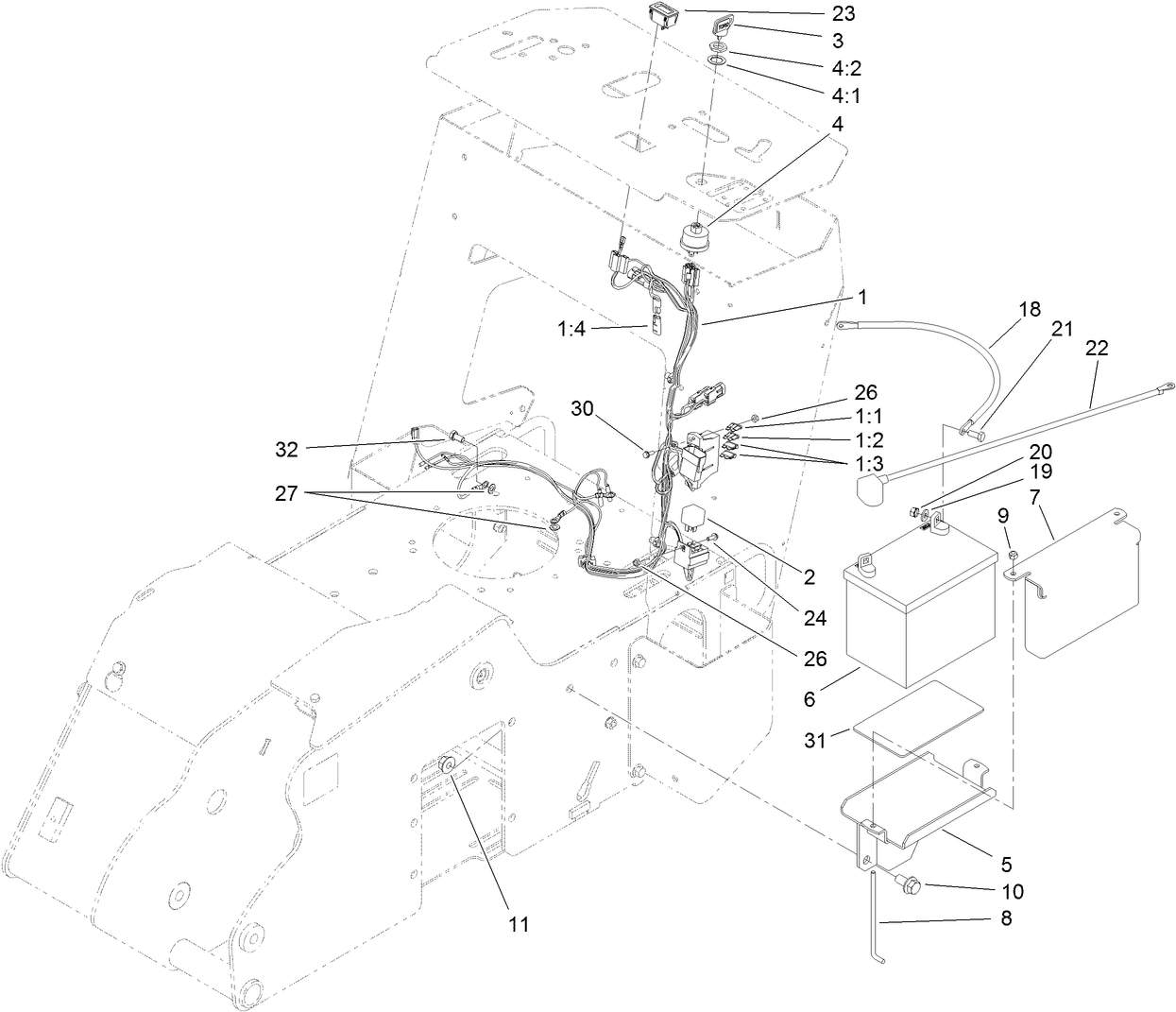 23
3
4:2
4:1
4
1
1:4
18
21
22
26
1:1
1:2
1:3
30
32
27
20
19
7
9
2
24
26
6
31
5
10
8
11