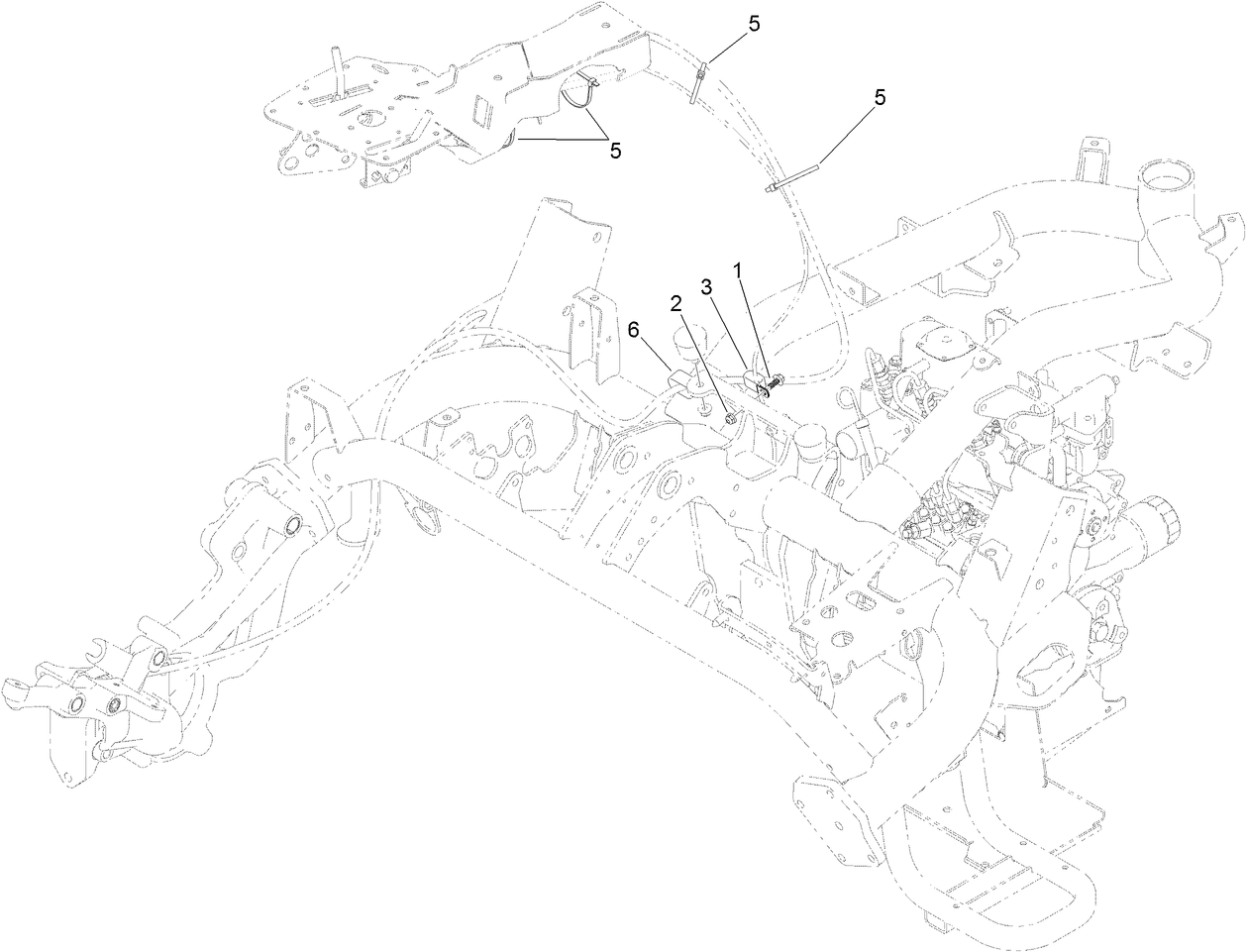 5
5
5
1
3
2
6