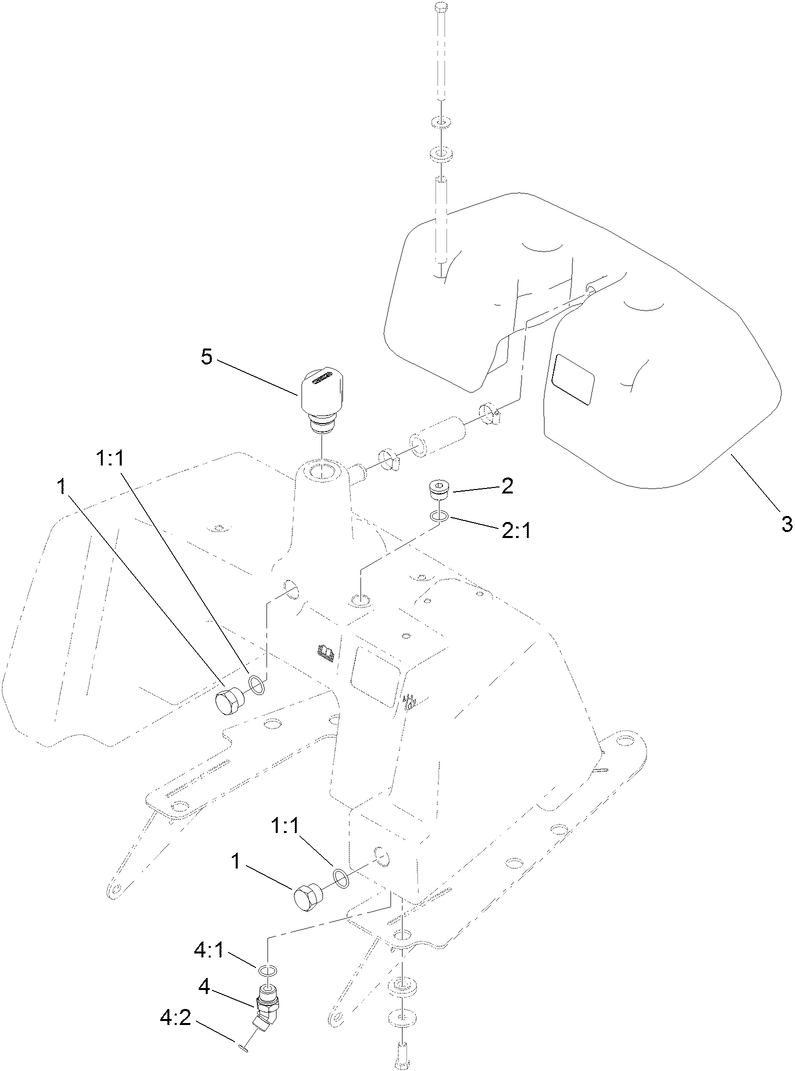 5
1:1
1
2
2:1
3
1:1
1
4:1
4
4:2