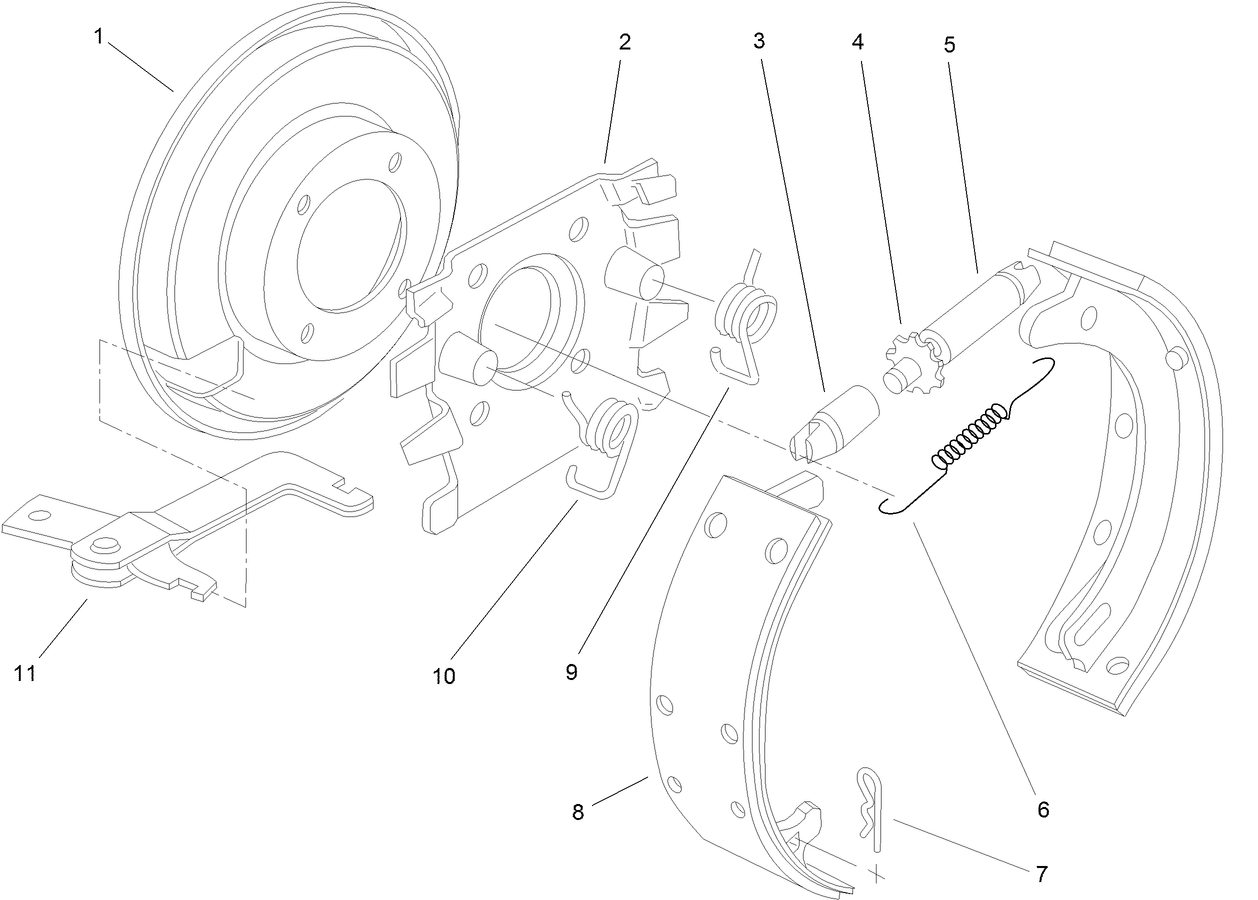 1
2
3
4
5
11
10
9
8
6
7