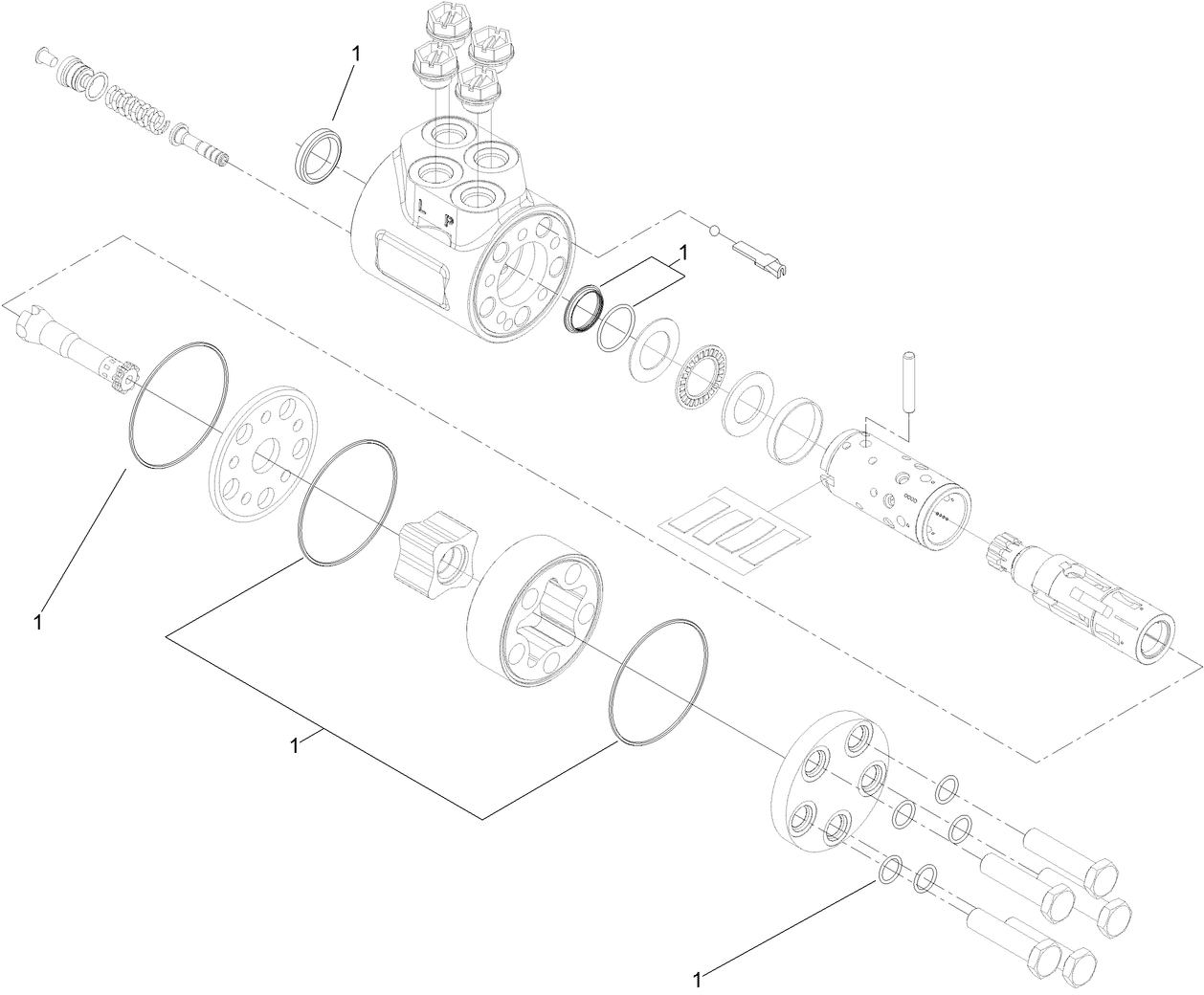 1
L P
1
1
1
1