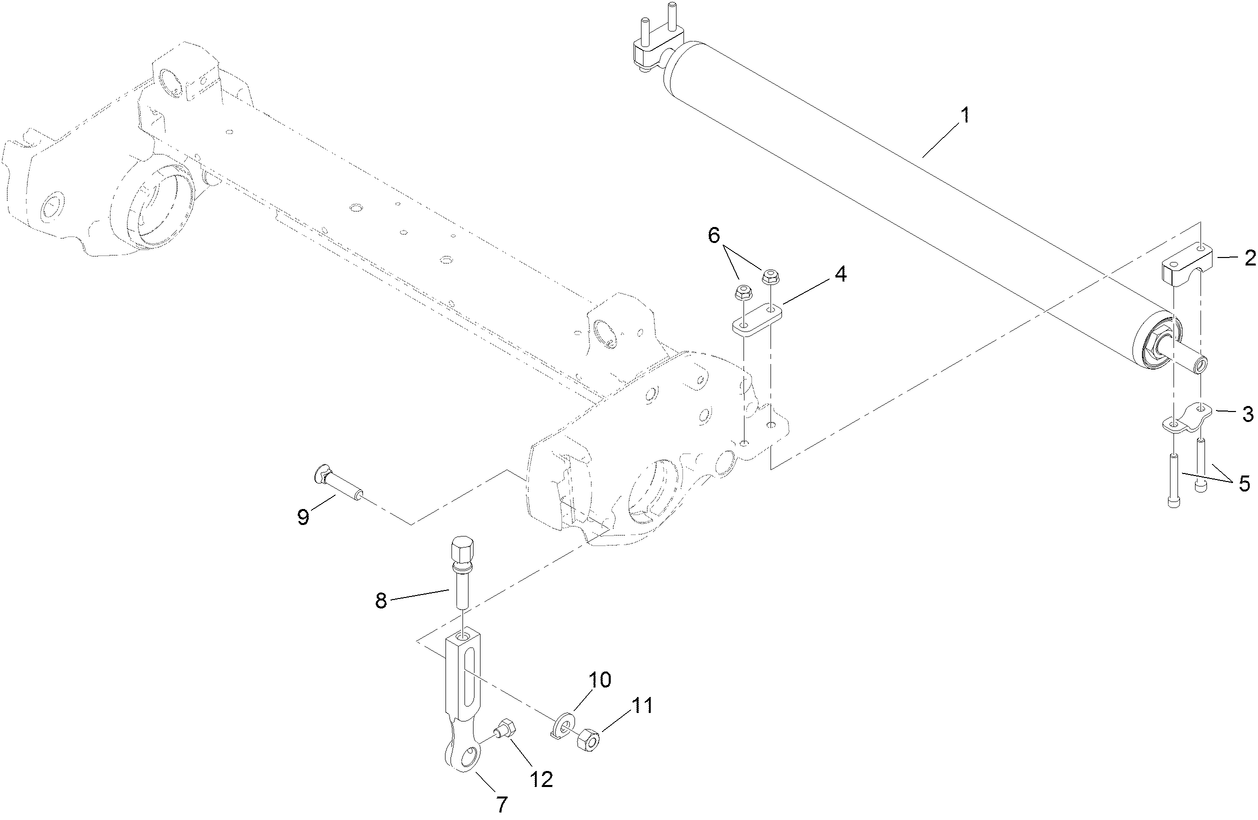 1
2
6
4
3
5
9
8
10
11
12
7