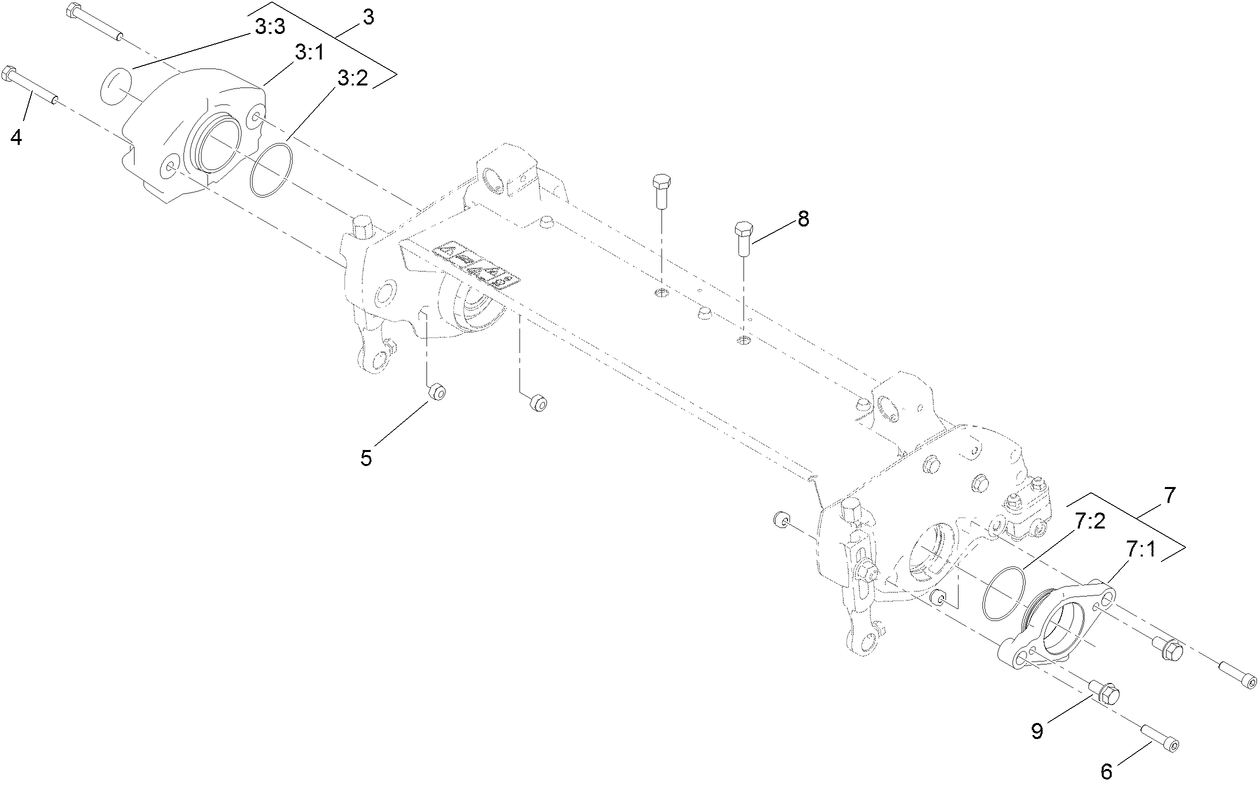 3:3
3
3:1
3:2
4
8
5
7
7:2
7:1
9
6