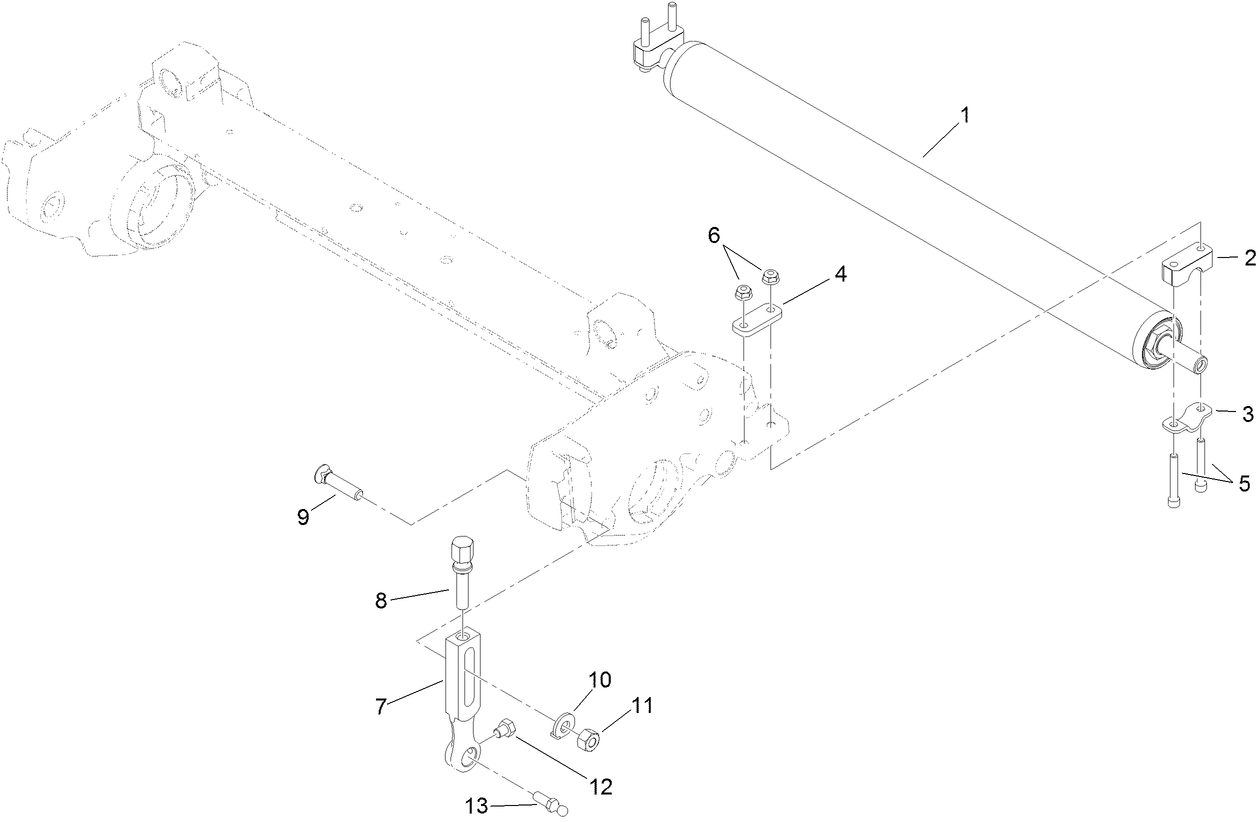 1
2
6
4
3
5
9
8
7
10
11
12
13