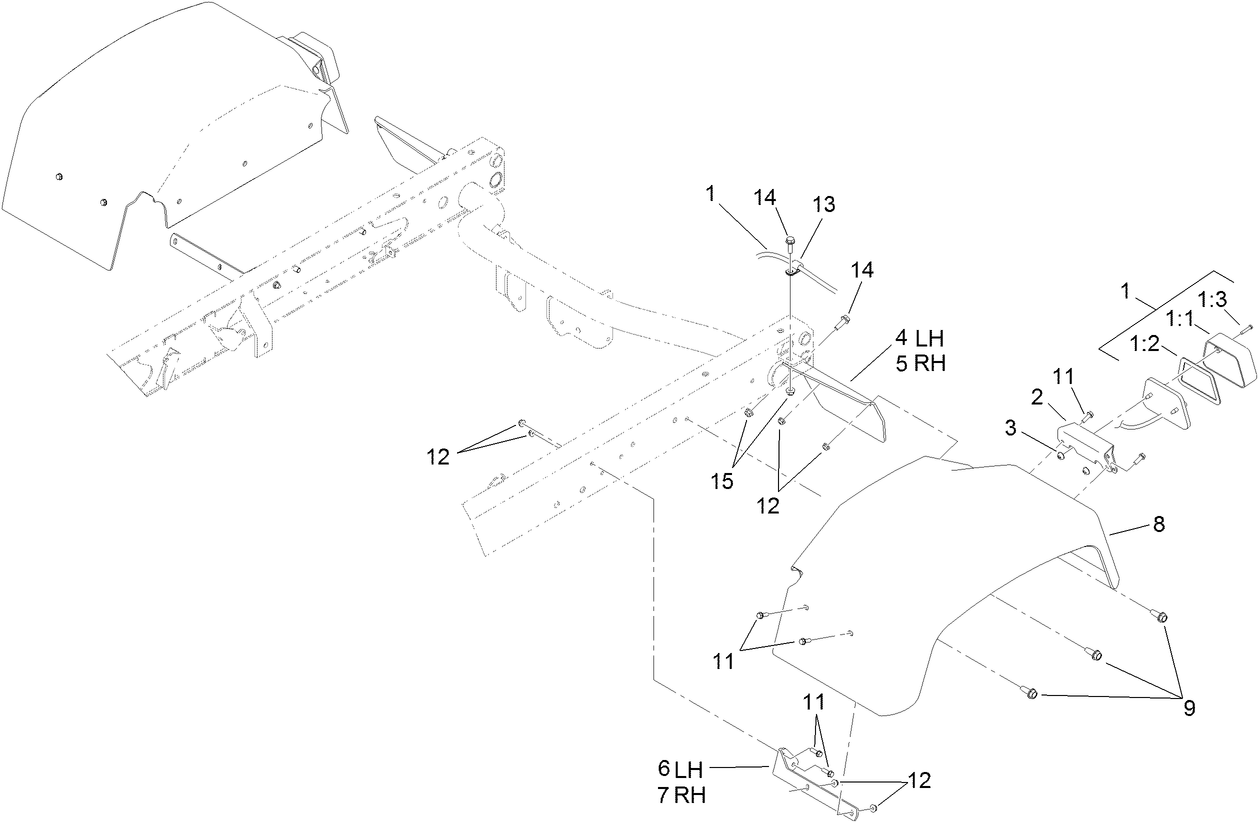 1
14
13
14
4 LH
5 RH
1
1:3
1:1
1:2
11
2
3
12
15
12
8
11
9
11
6 LH
7 RH
12