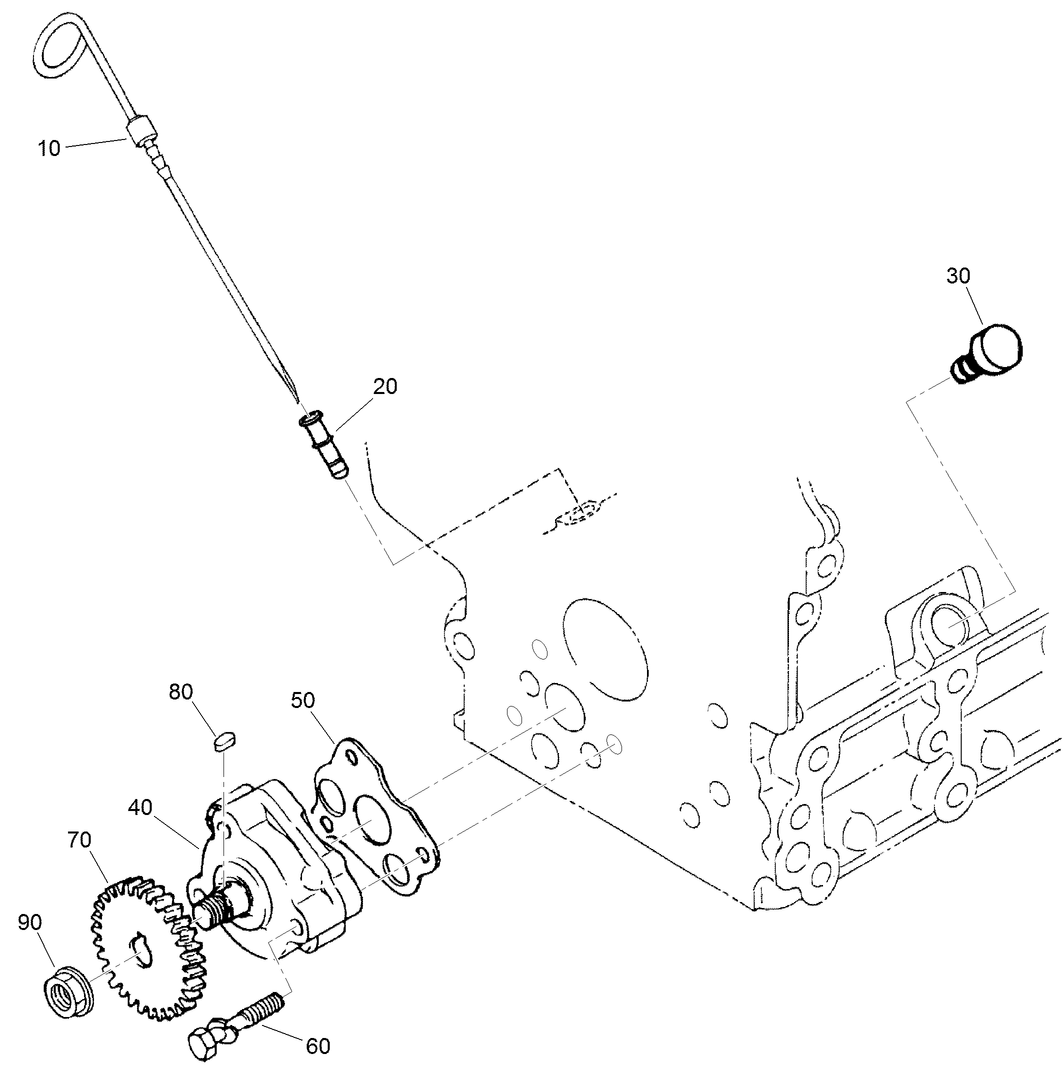 10
30
20
80
50
40
70
90
60