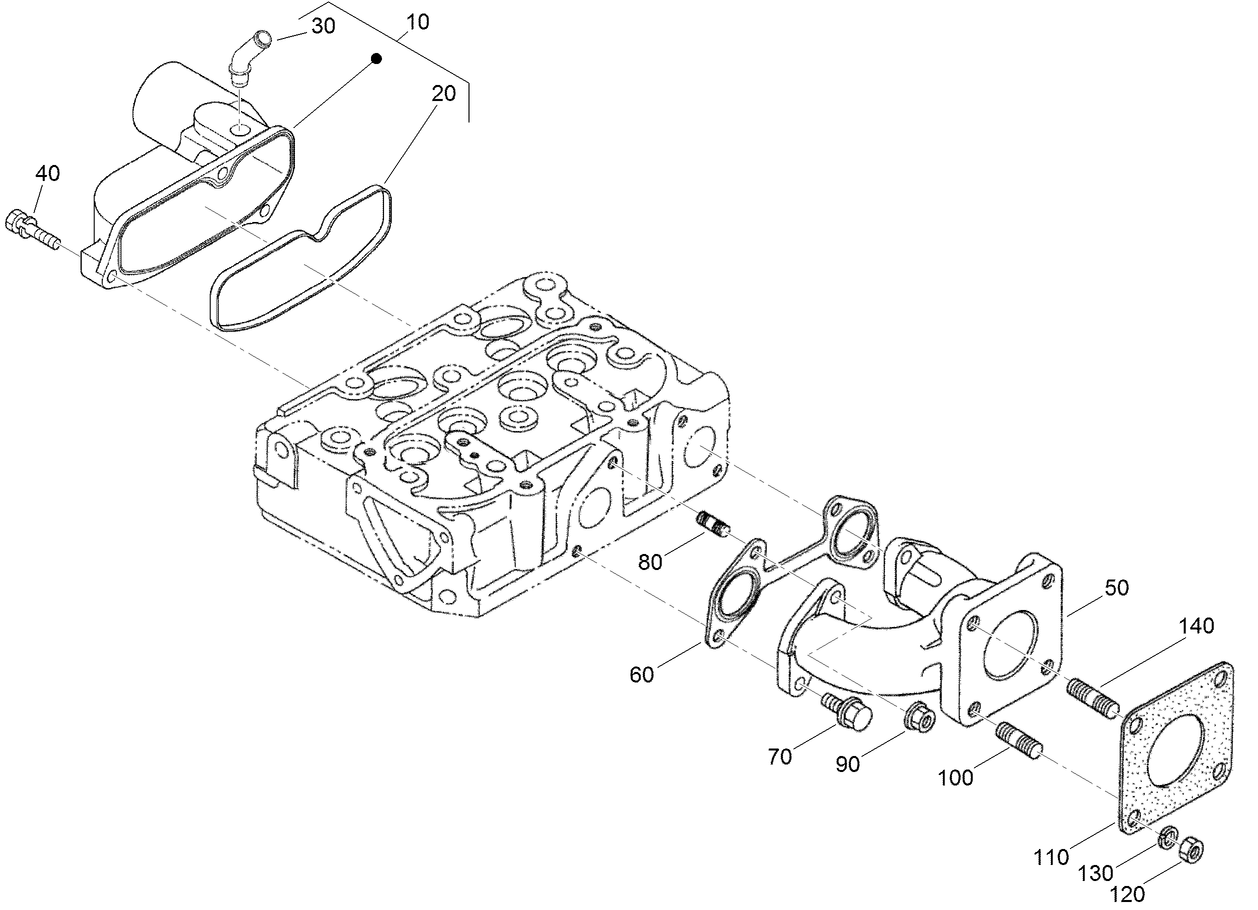 30
10
20
40
80
50
140
60
70
90
100
110
130
120