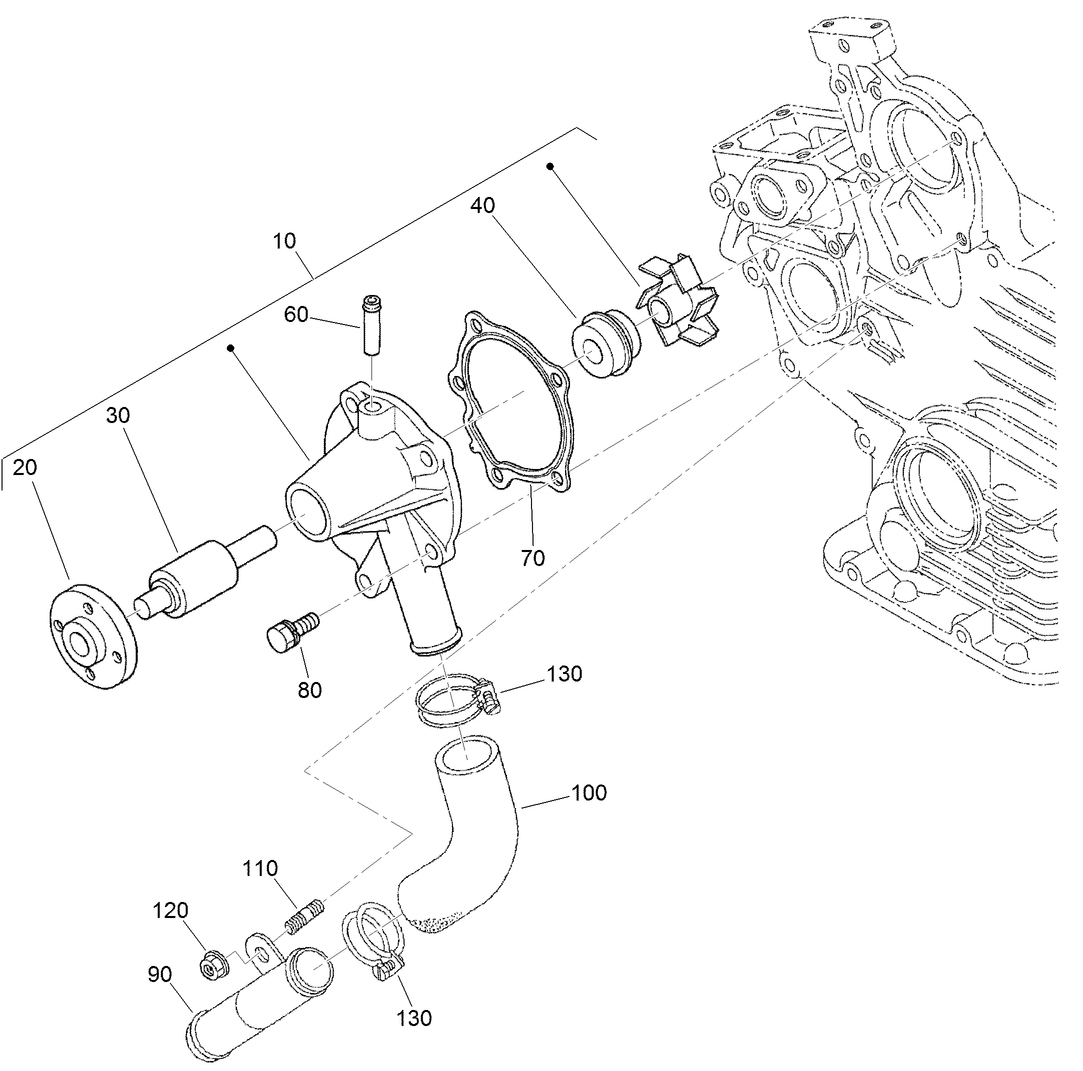 10
40
60
30
20
70
80
130
100
110
120
90
130