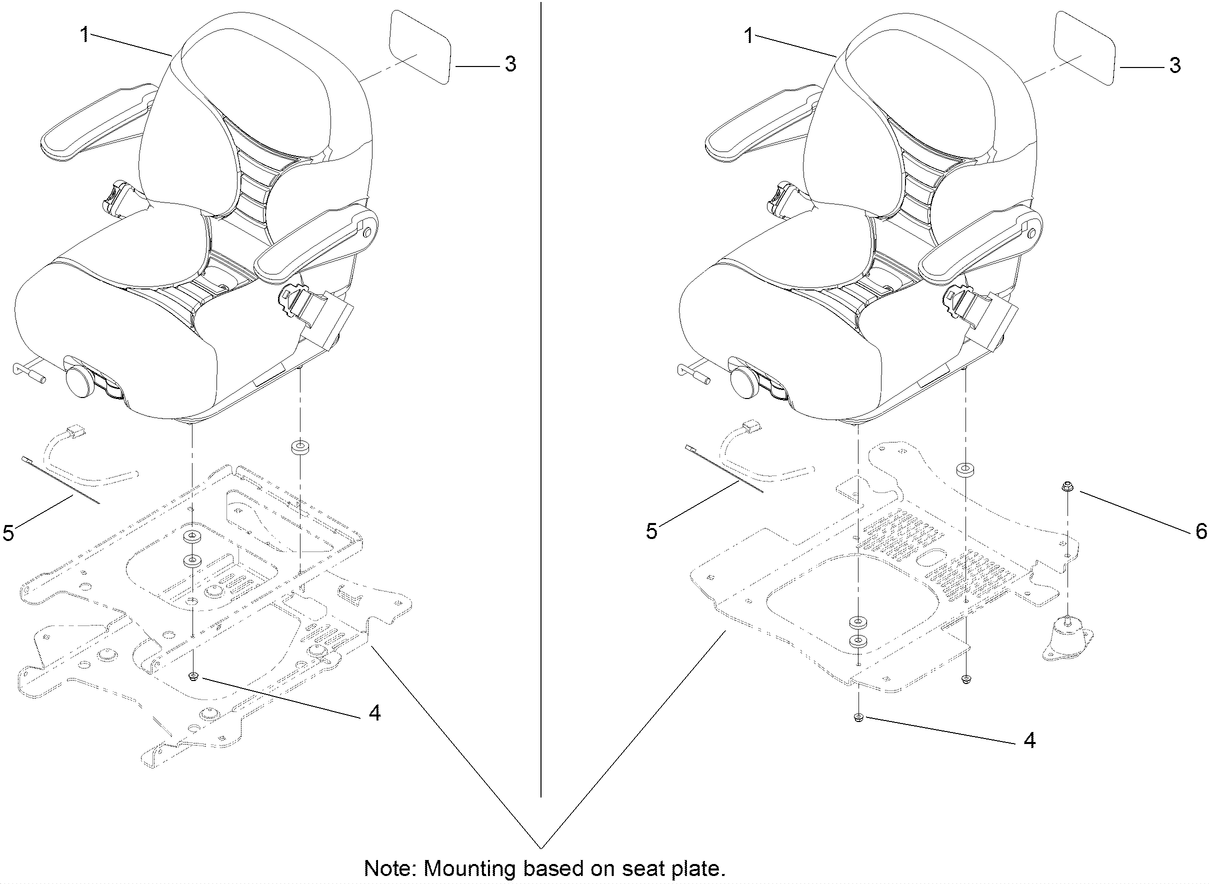 1
3
5
4
1
3
5
6
4
Note: Mounting based on seat plate.