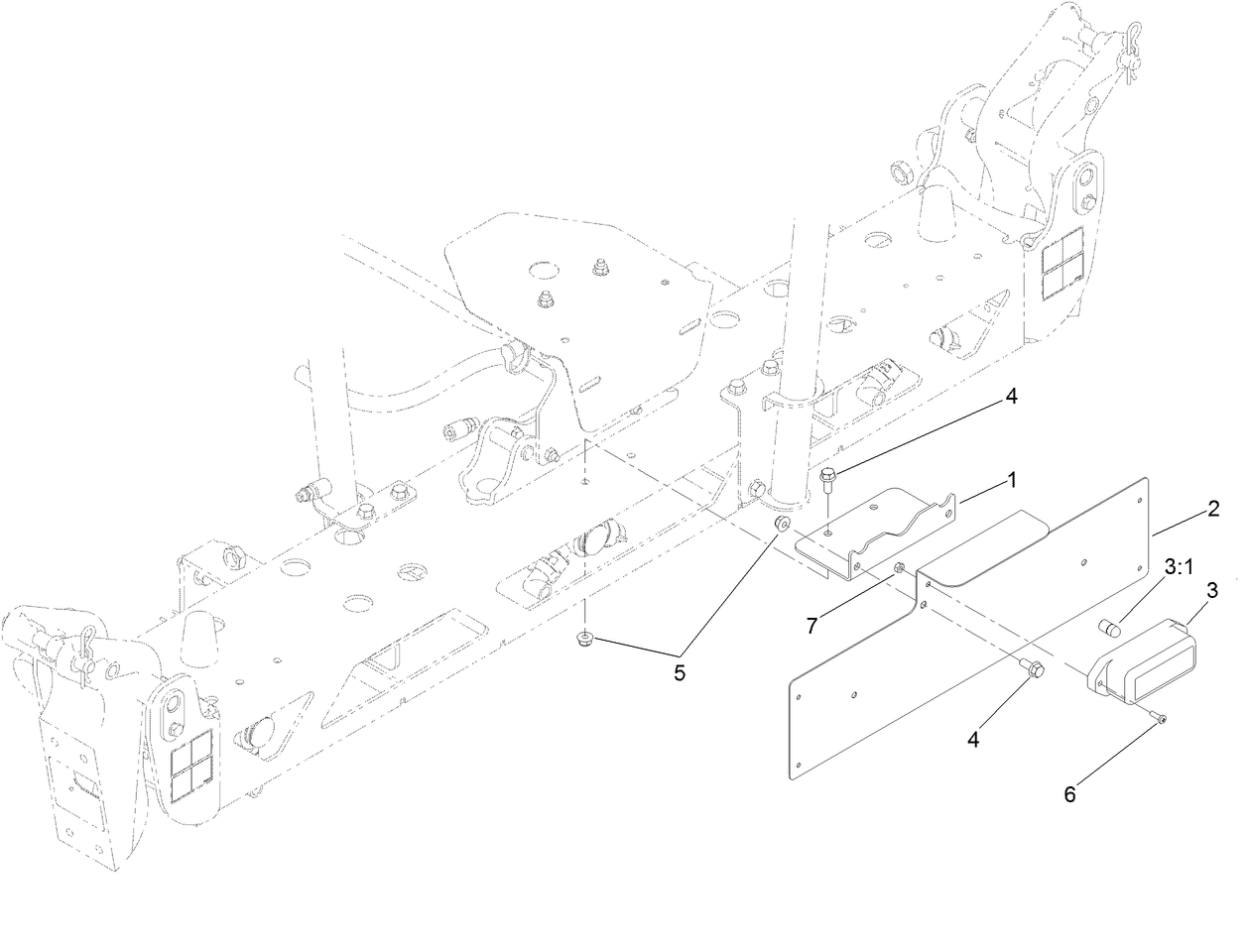 4
1
2
3:1
3
7
5
4
6