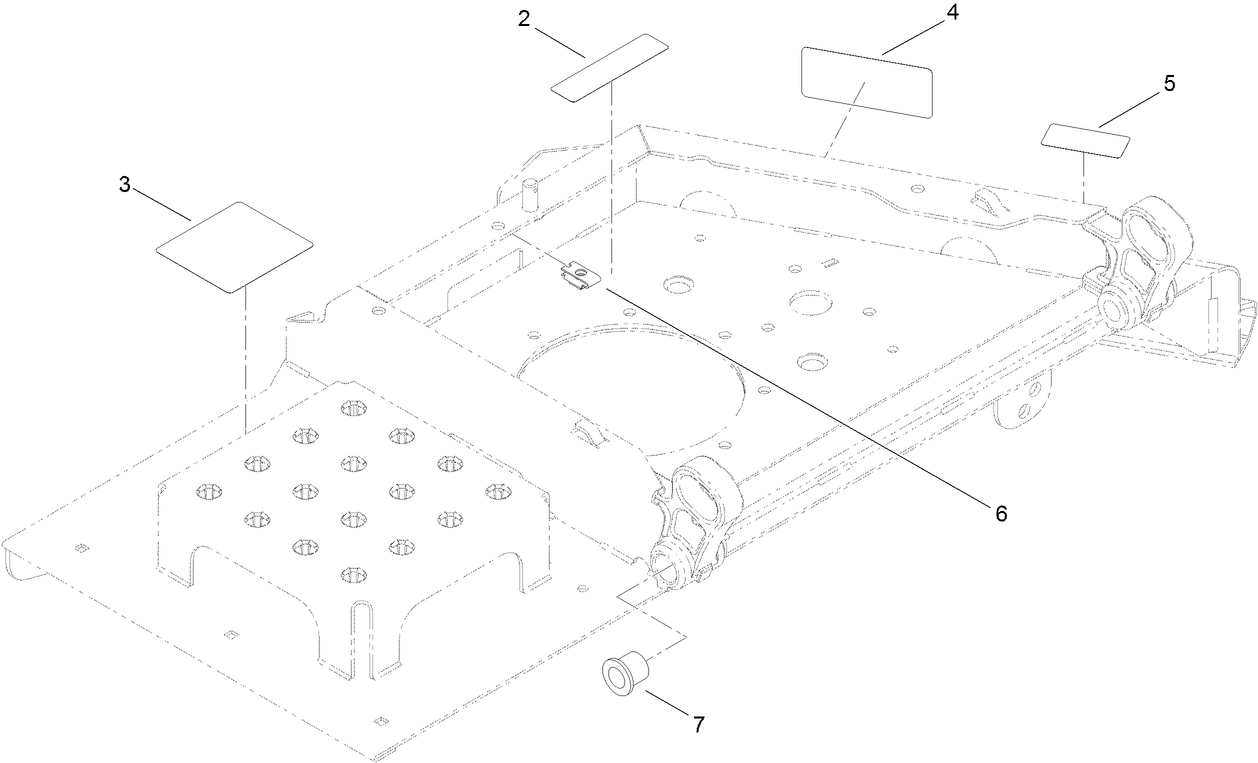 2
4
5
3
6
7