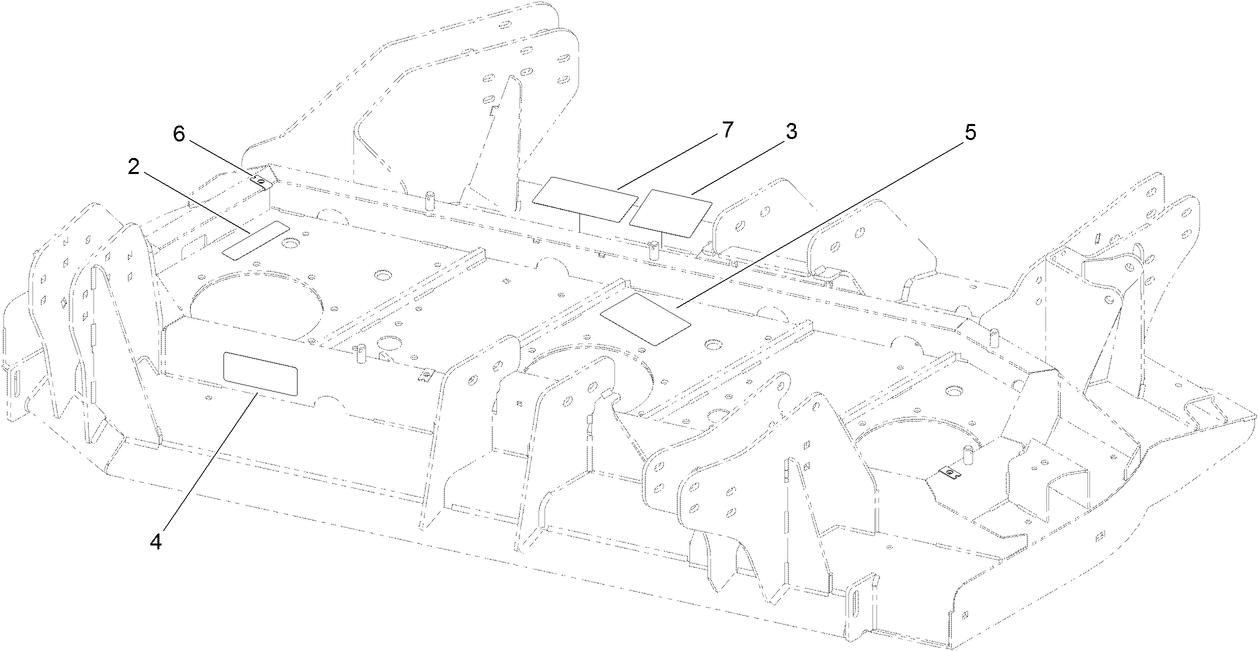 6
2
7
3
5
4