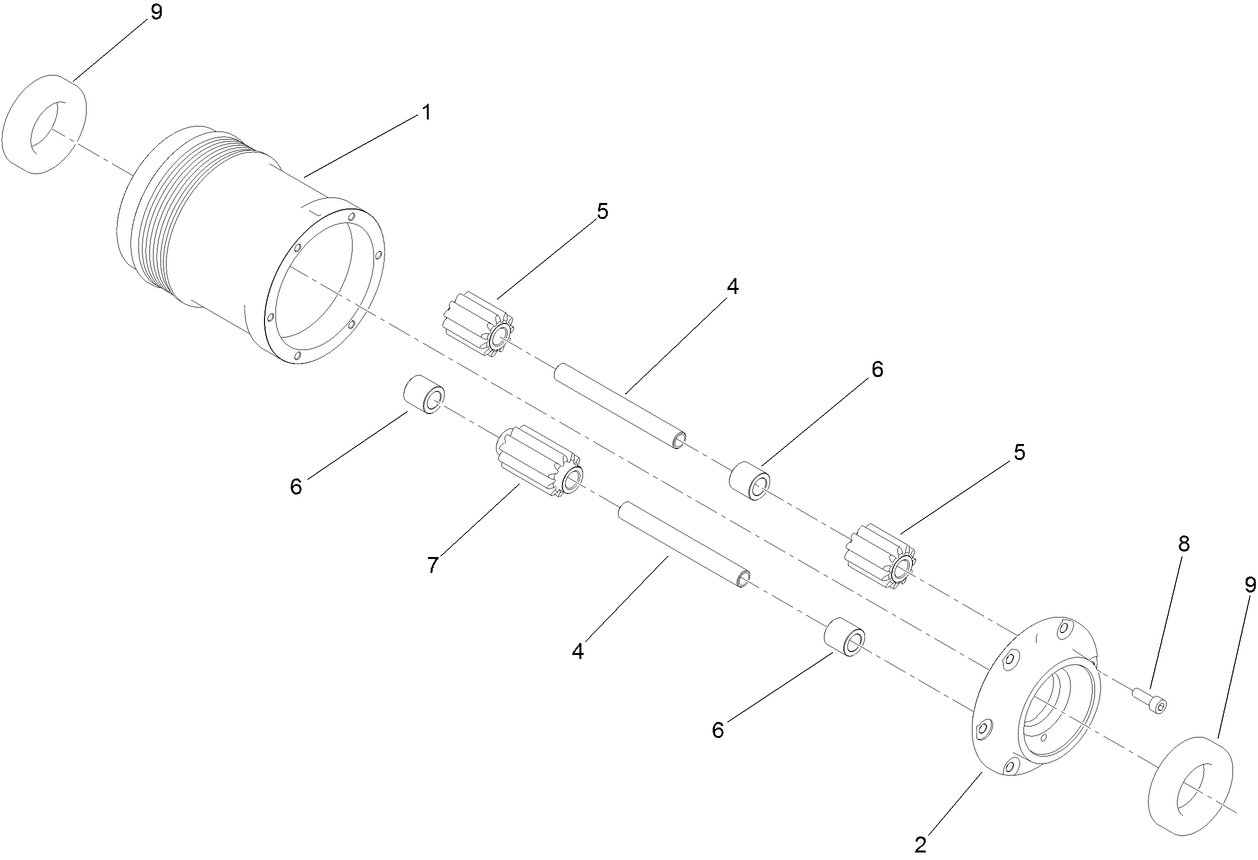 9
1
5
4
6
6
5
7
8
9
4
6
2