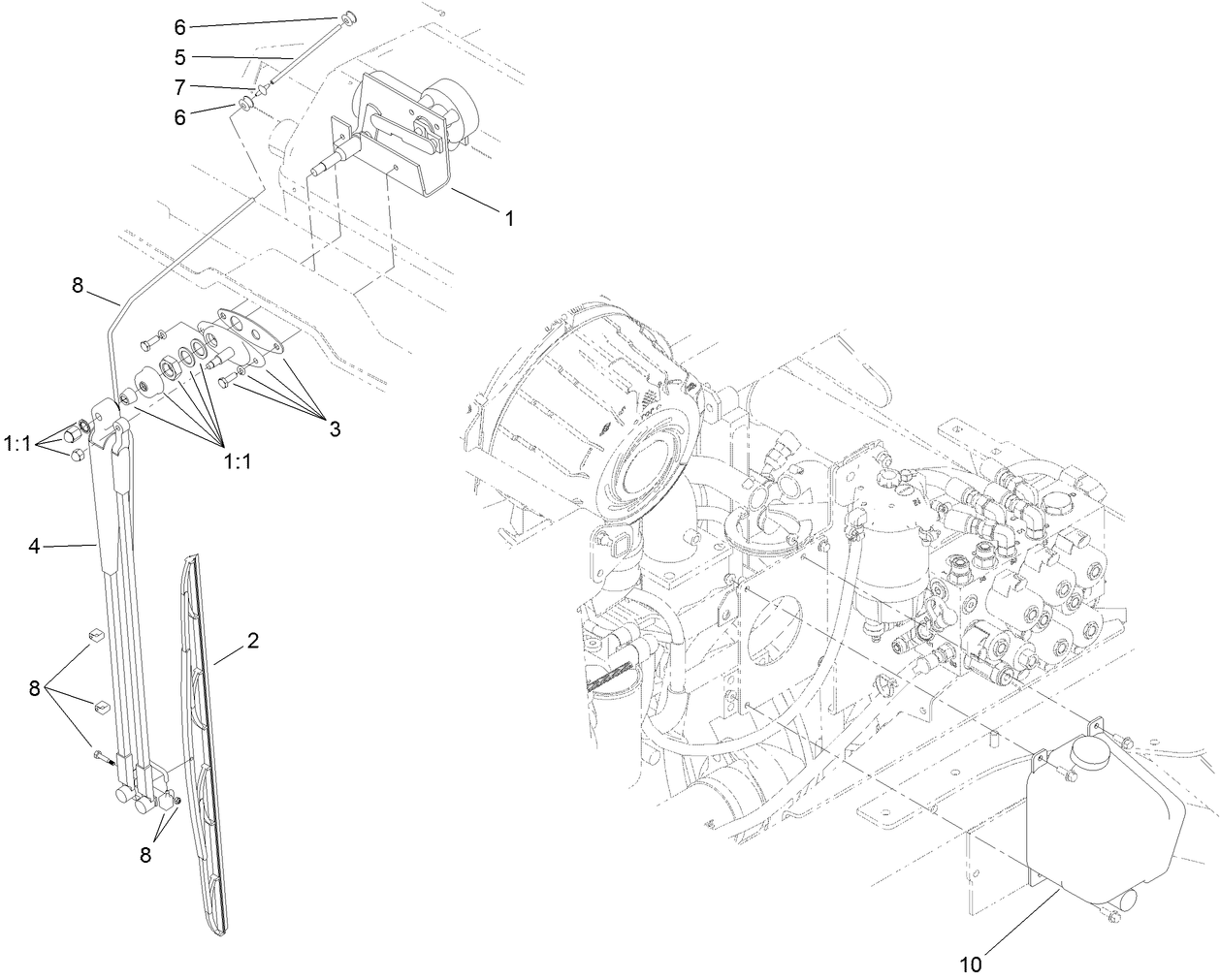 6
5
7
6
1
8
3
1:1
1:1
4
2
8
8
10