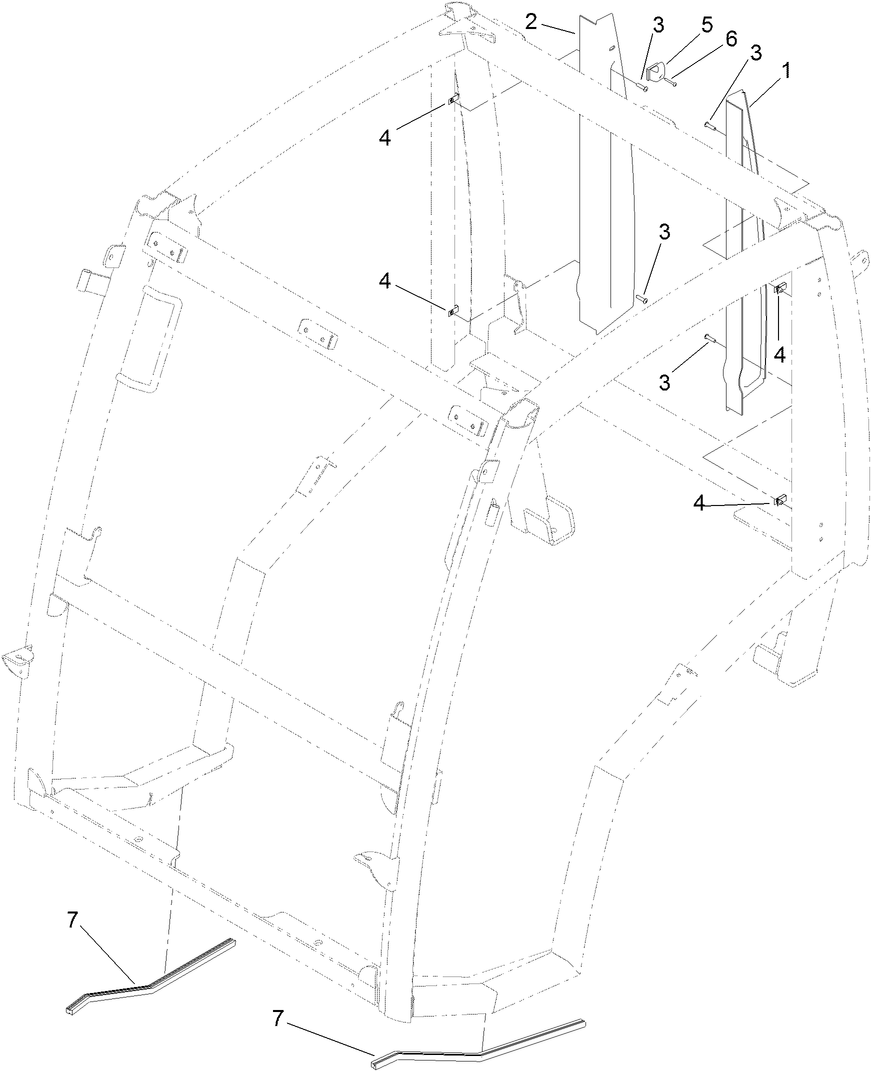 2
3
5
6
3
1
4
3
4
4
3
4
7
7