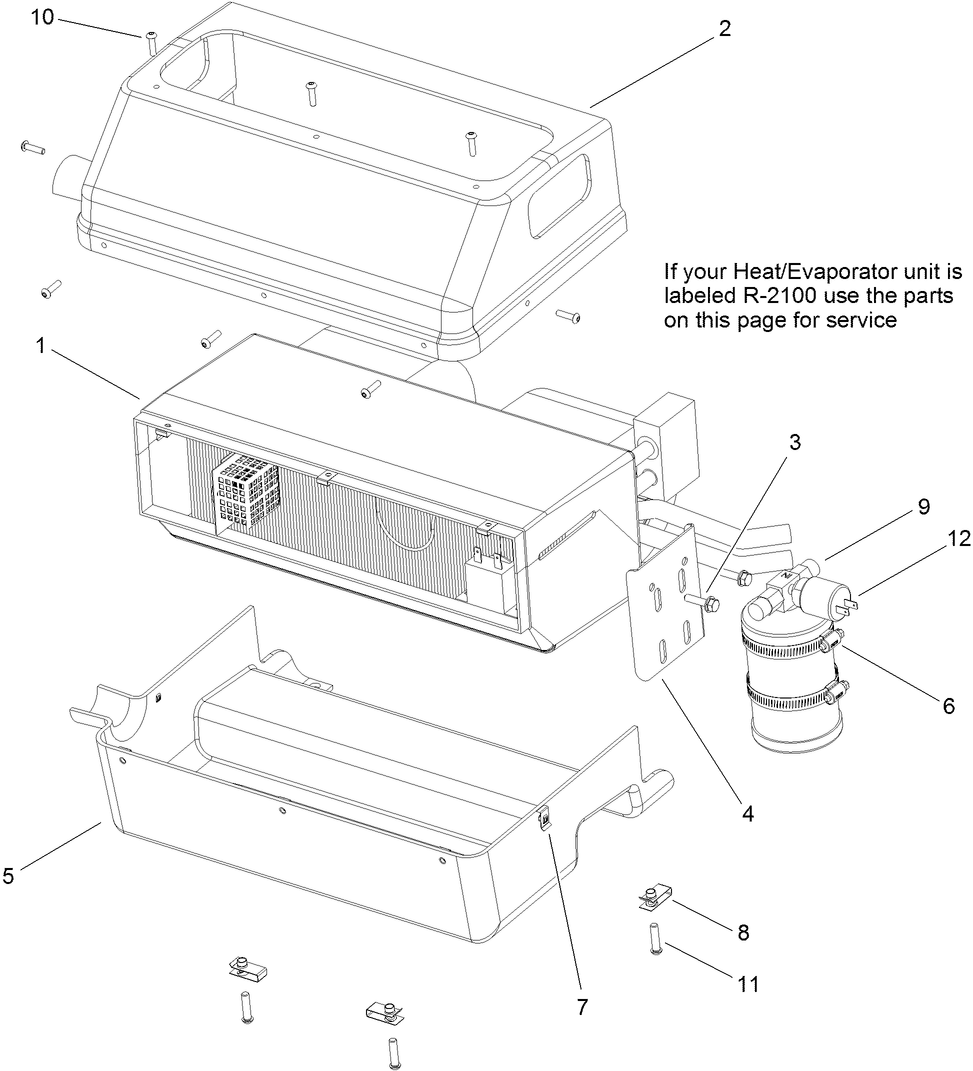 10

2

If your Heat/Evaporator unit is labeled R-2100 use the parts on this page for service

1

3

9

12

6

4

5

7

8

11