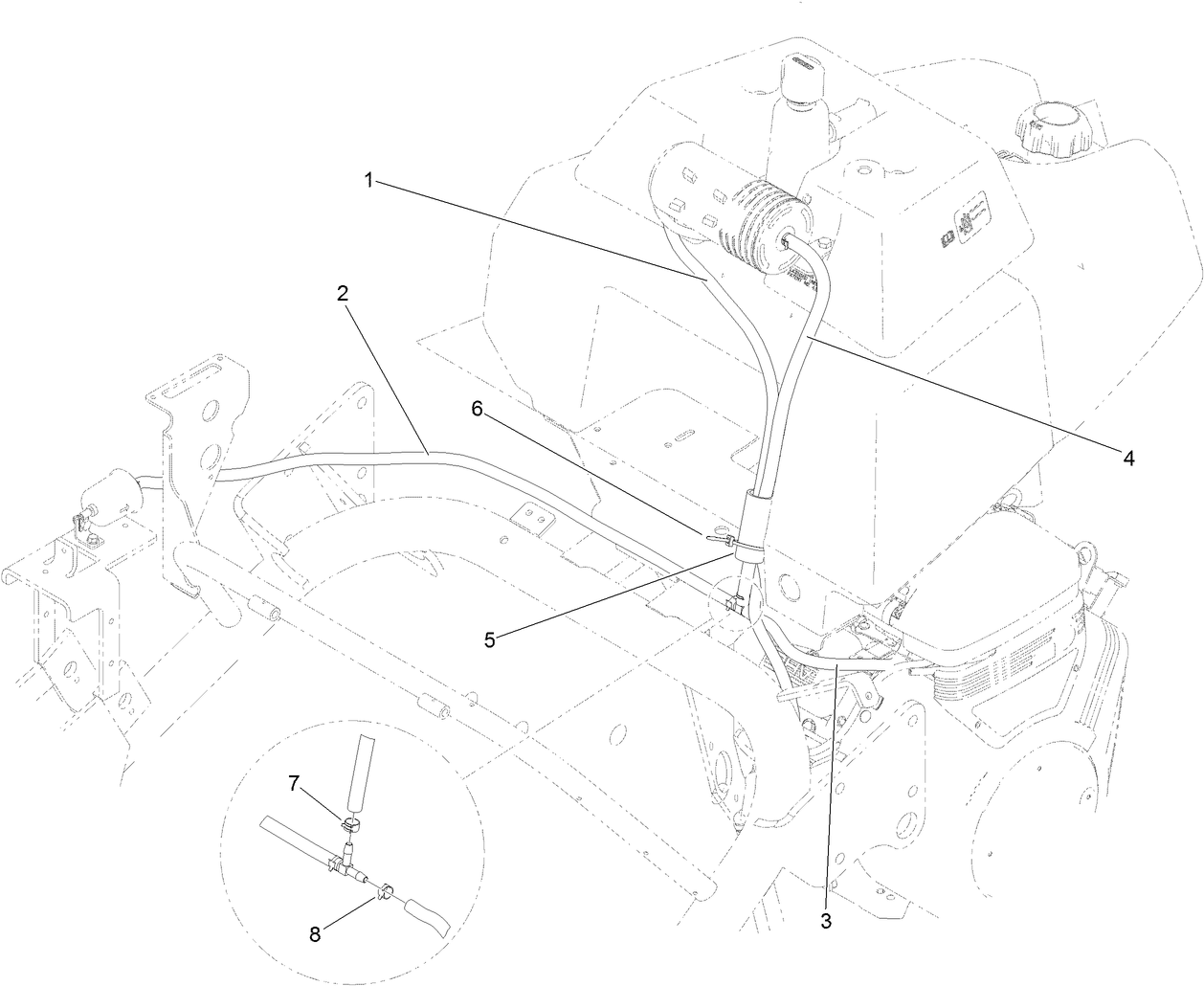 1
2
6
4
5
3
7
8