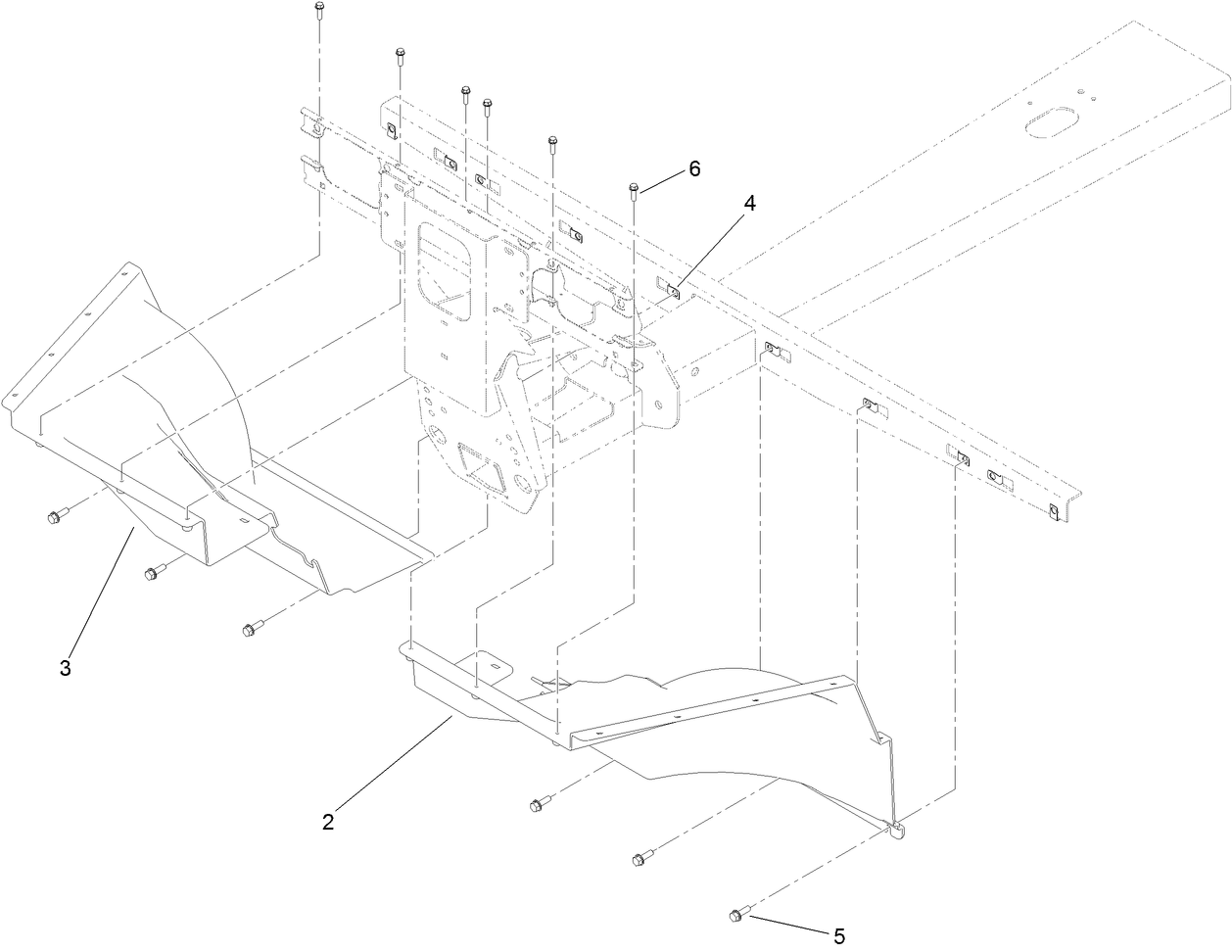 6
4
3
2
5