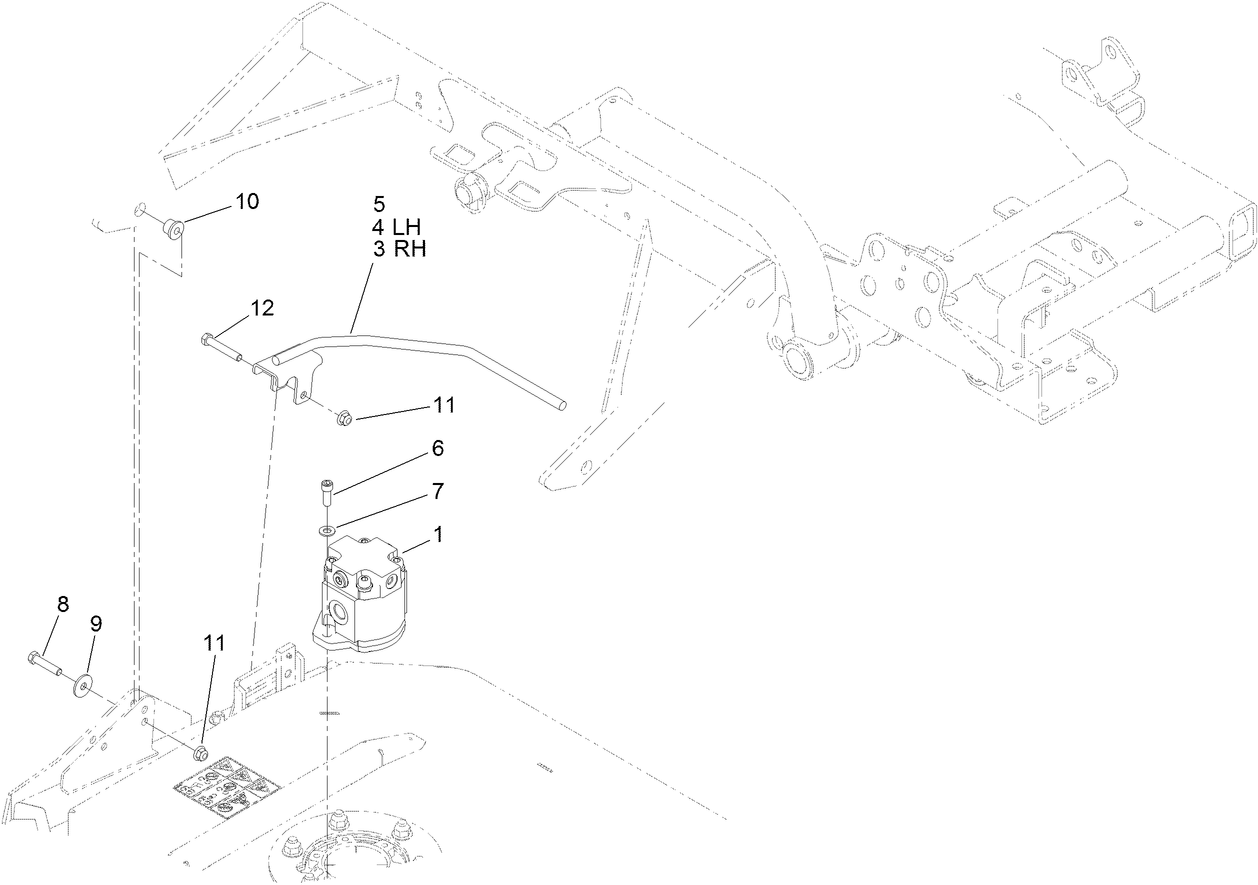 10

5
4 LH
3 RH

12

11

6

7

1

8

9

11