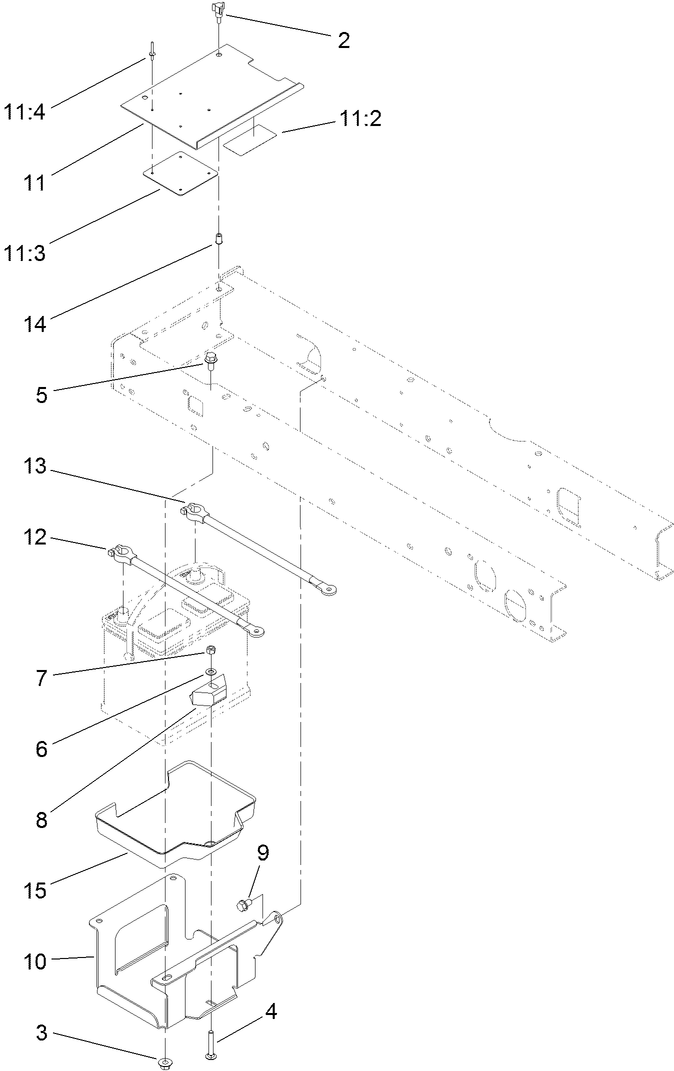 2
11:4
11:2
11
11:3
14
5
13
12
7
6
8
15
9
10
3
4