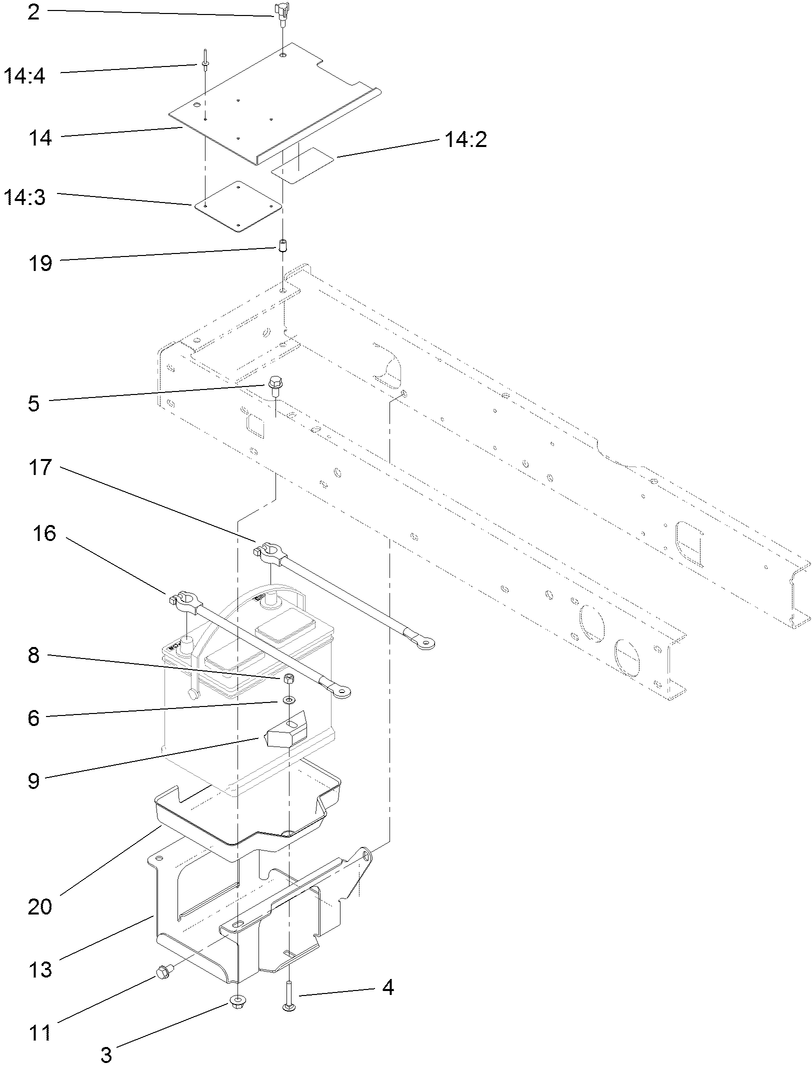 2
14:4
14
14:2
14:3
19
5
17
16
8
6
9
20
13
11
3
4