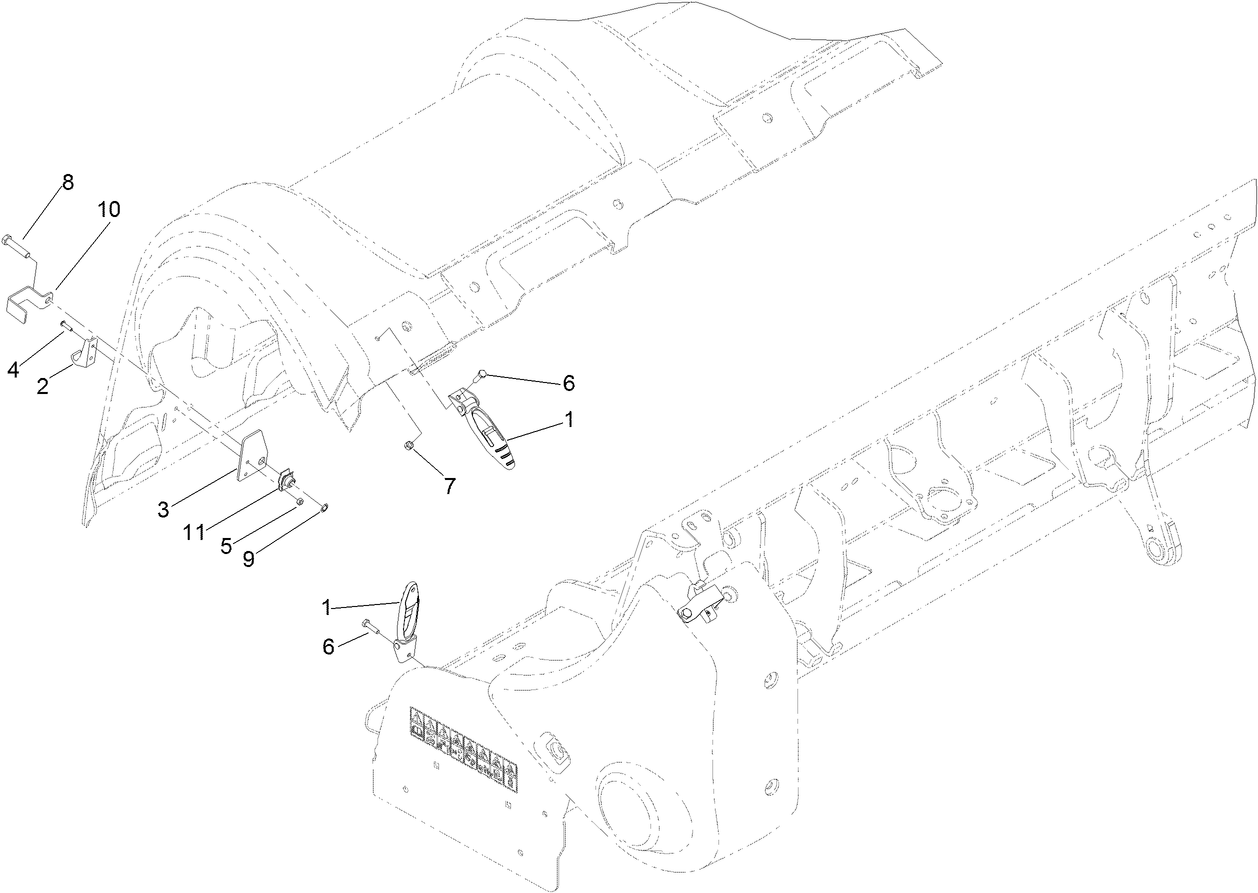 8
10
4
2
6
1
7
3
11
5
9
1
6