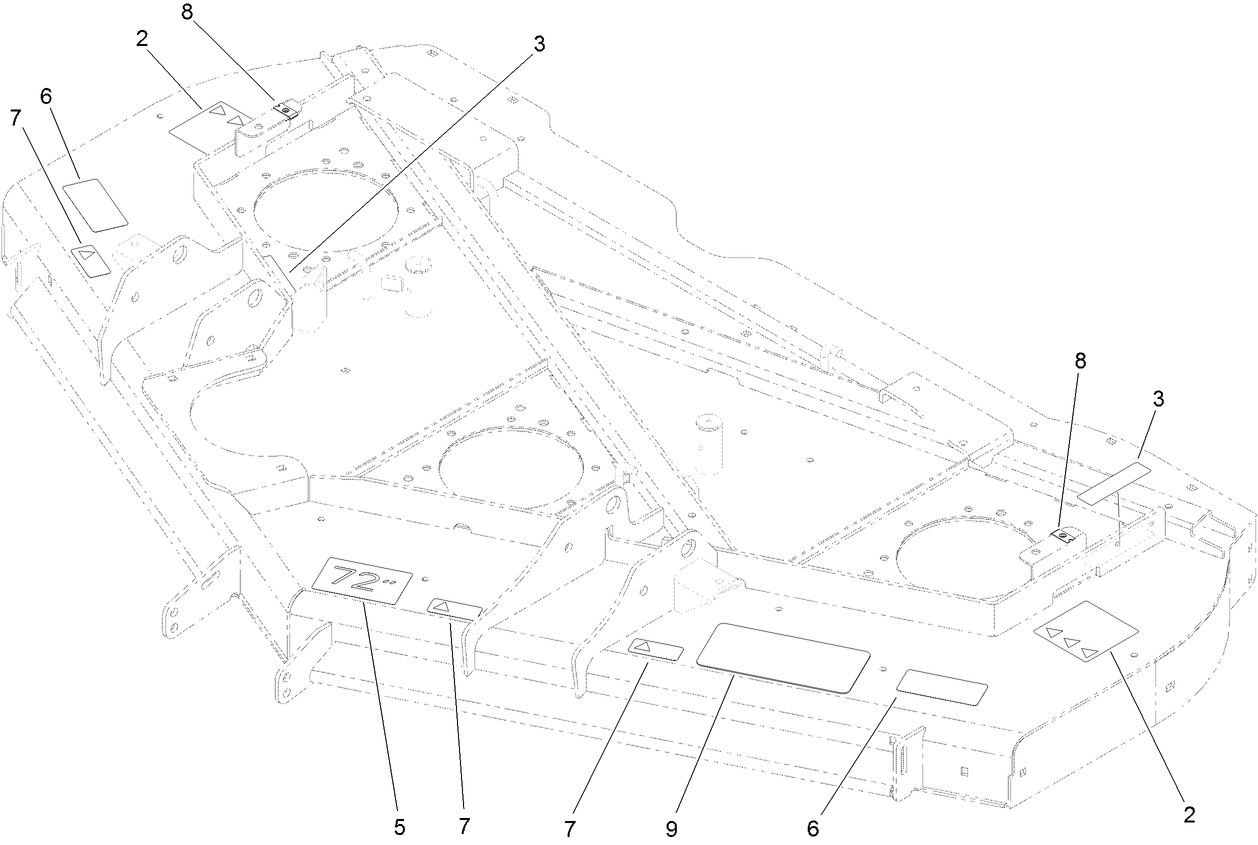 8
2
3
6
7
8
3
72"
5
7
7
9
6
2