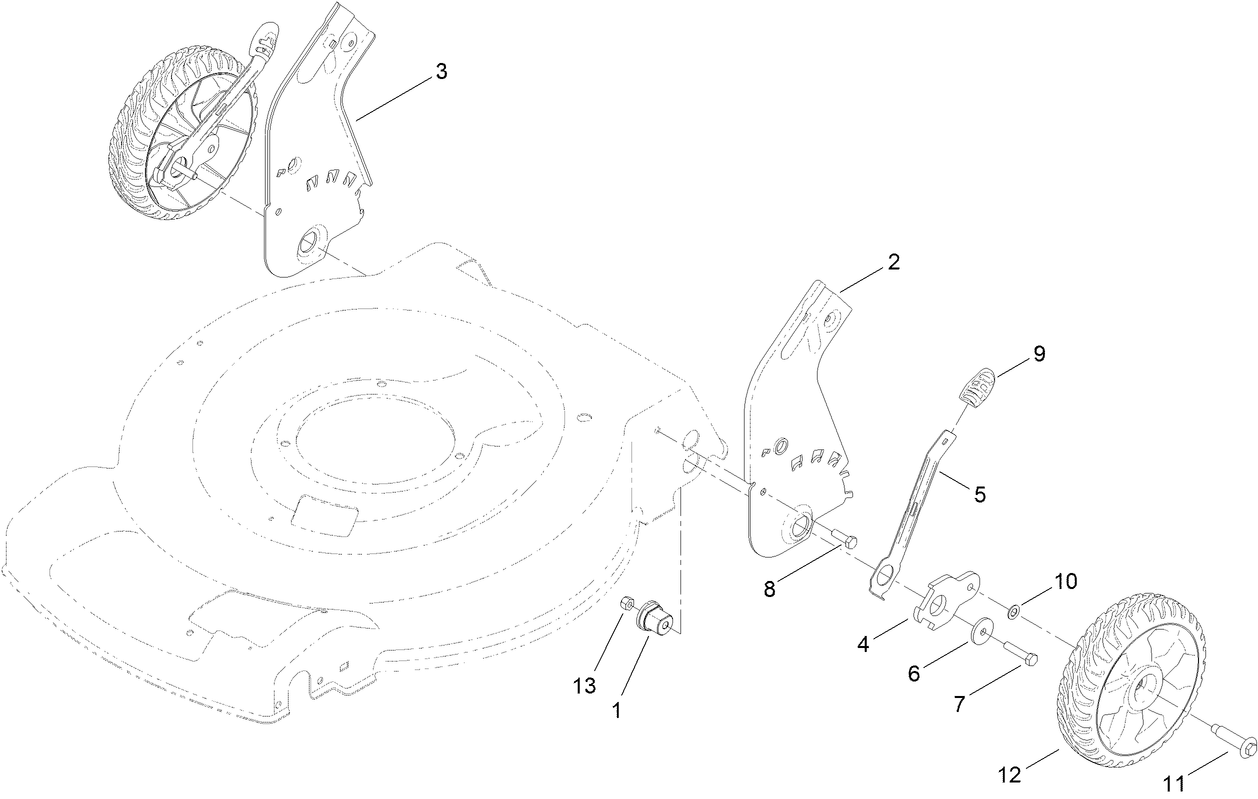 3
2
9
5
8
10
4
6
7
13
1
12
11