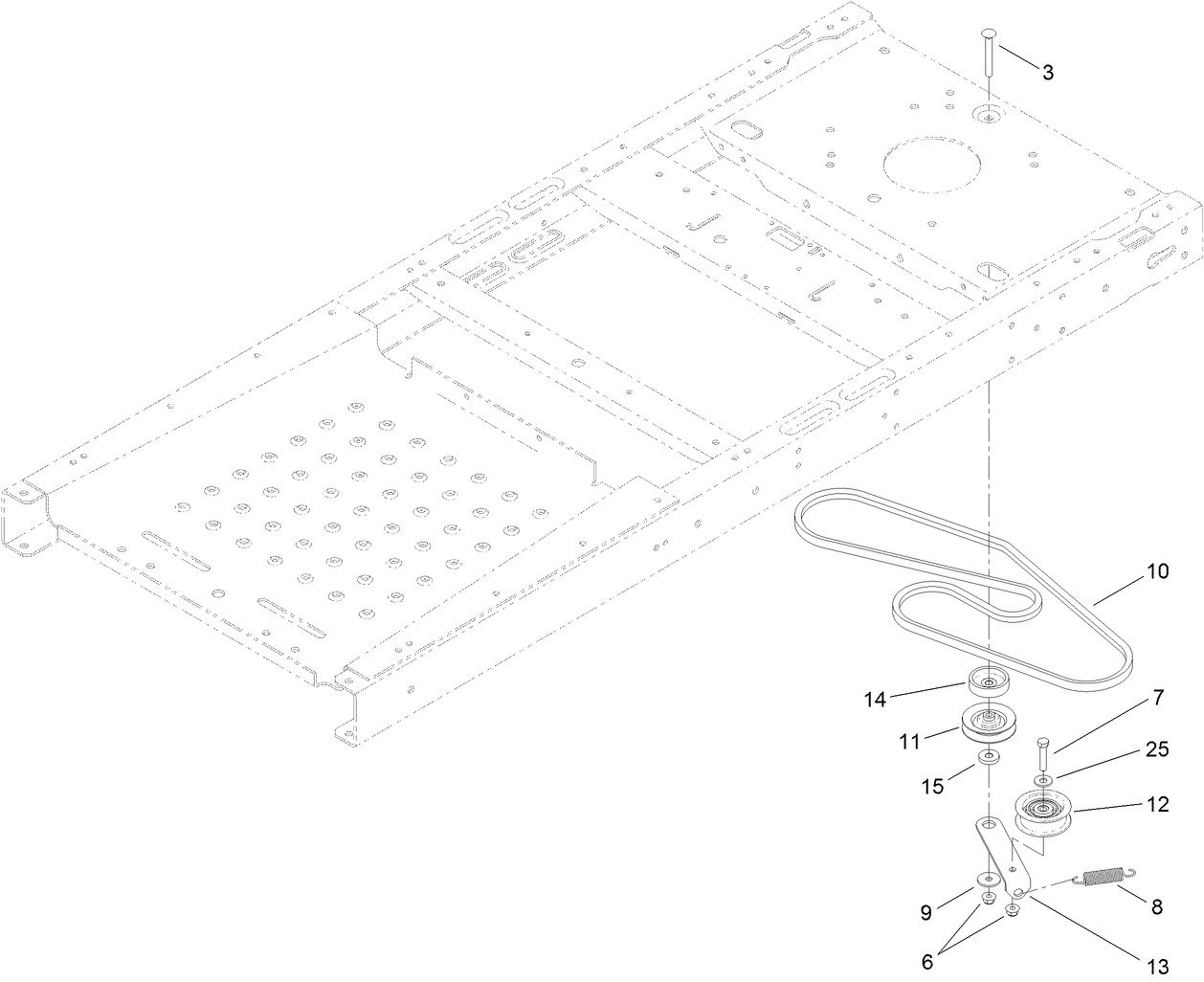 3
10
14
7
11
25
15
12
9
8
6
13