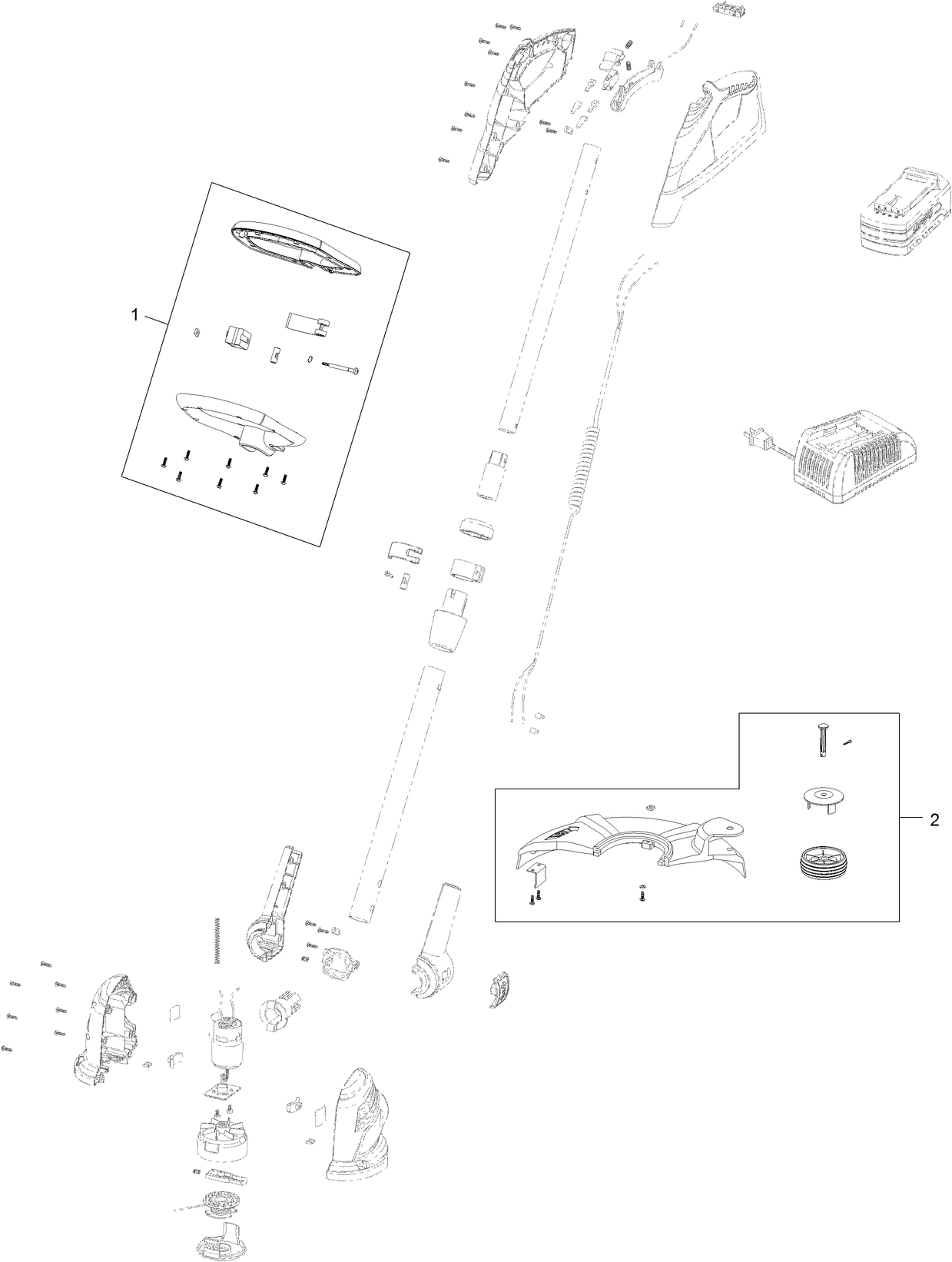 1

2