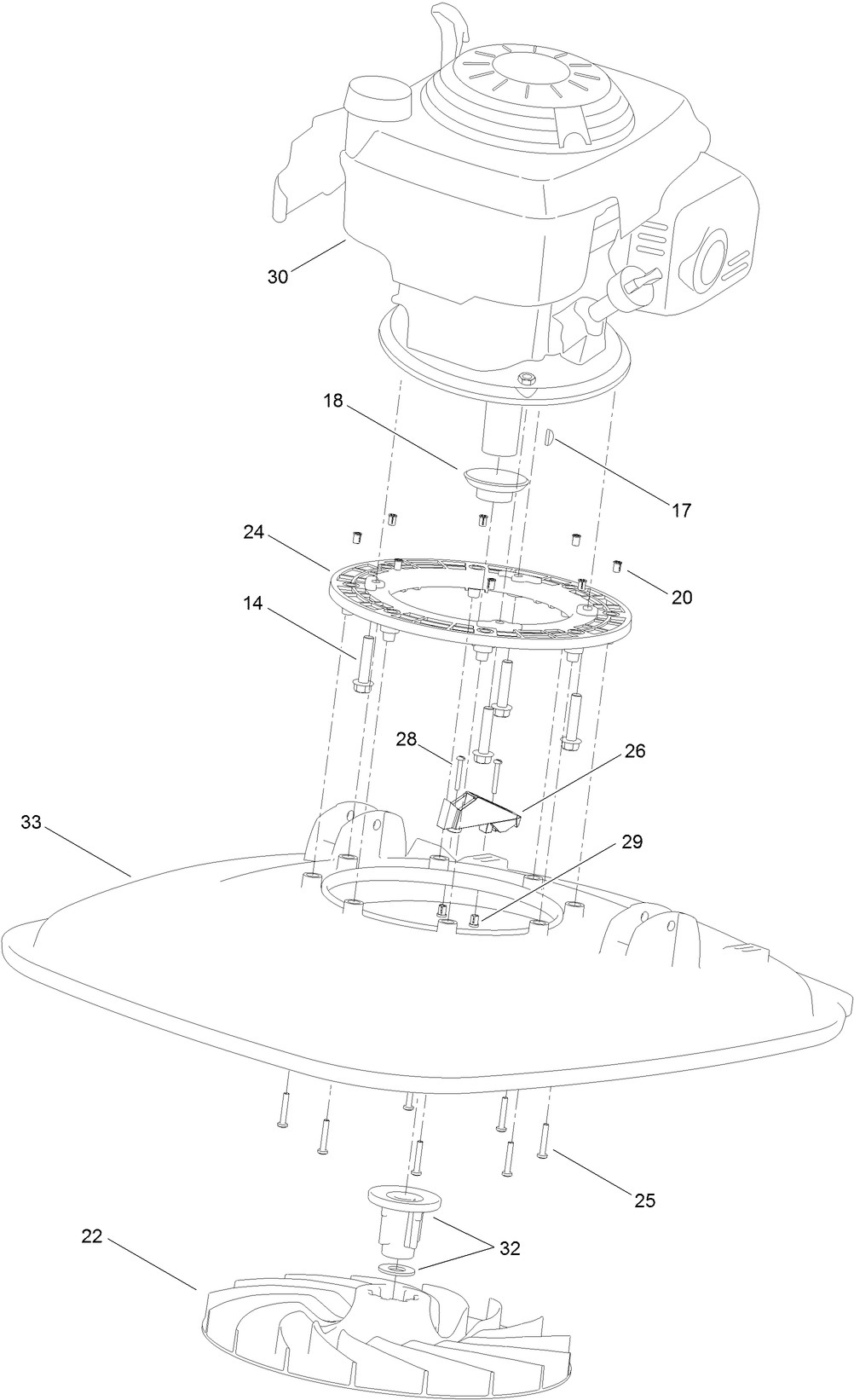 30
18
17
24
20
14
28
26
33
29
25
22
32