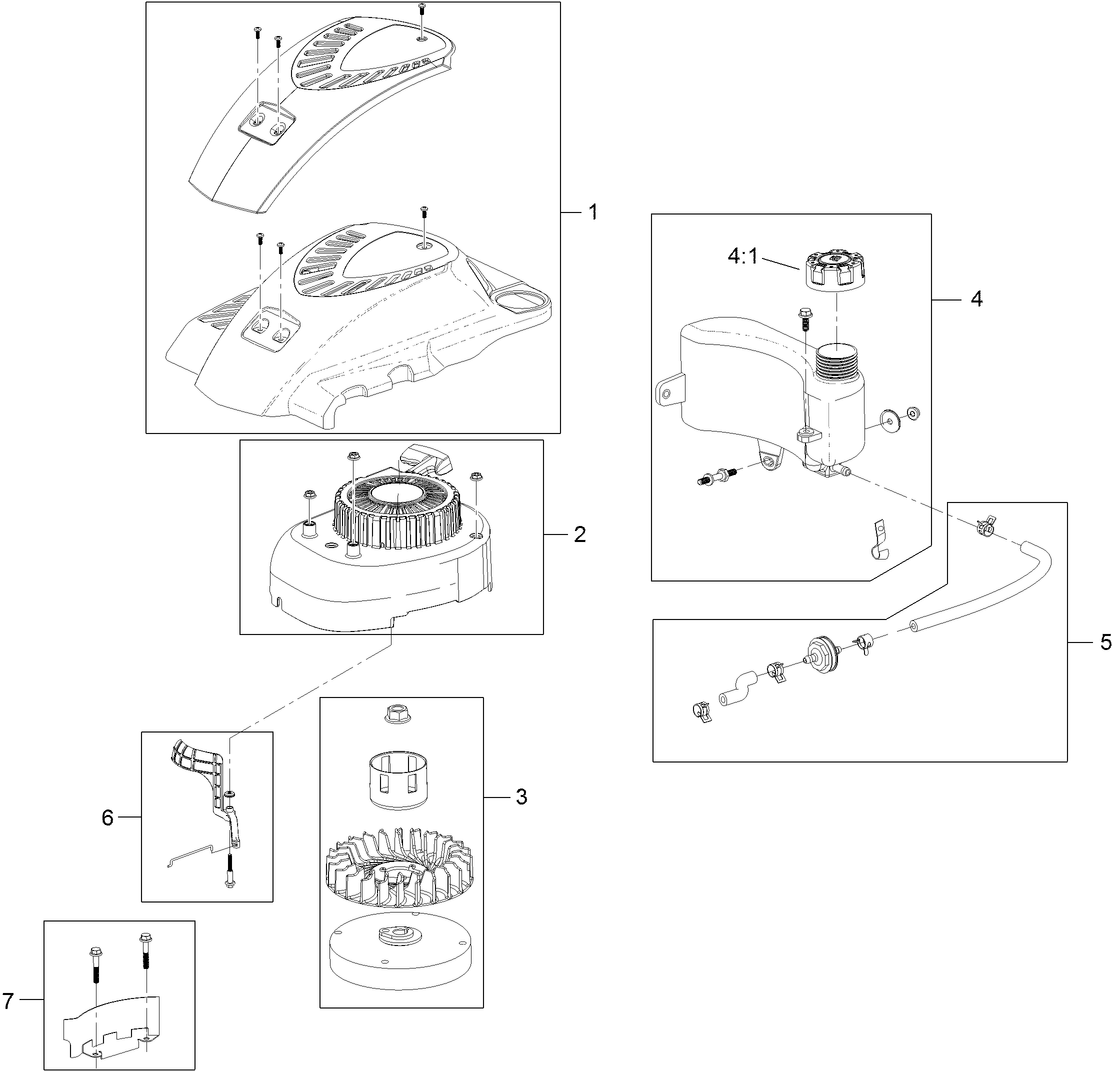 1
4:1
4
2
5
3
6
7