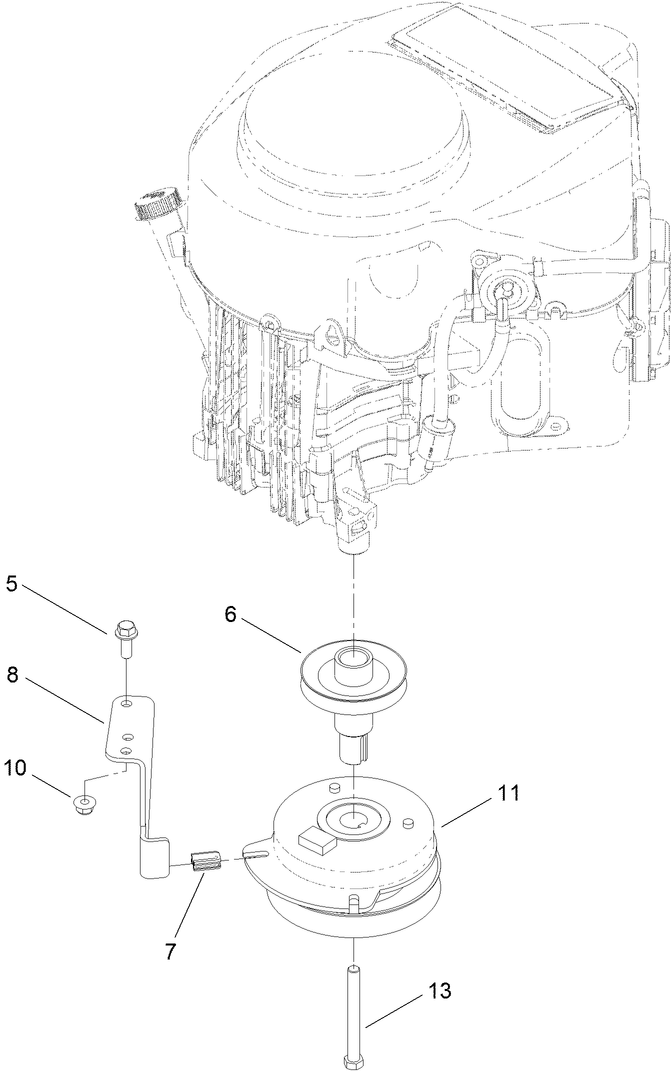 5
6
8
10
11
7
13