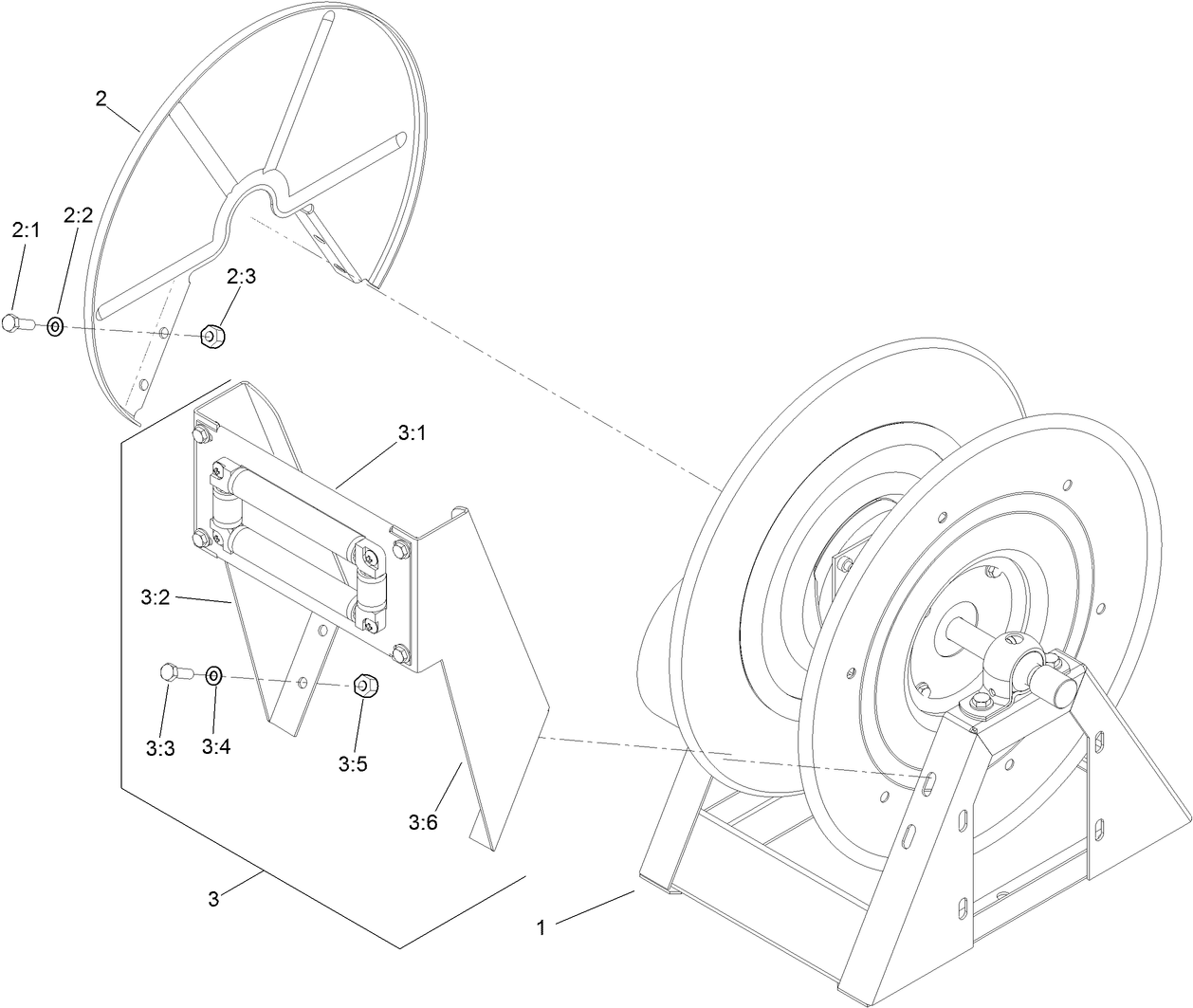 2
2:1
2:2
2:3
3:1
3:2
3:3
3:4
3:5
3:6
3
1