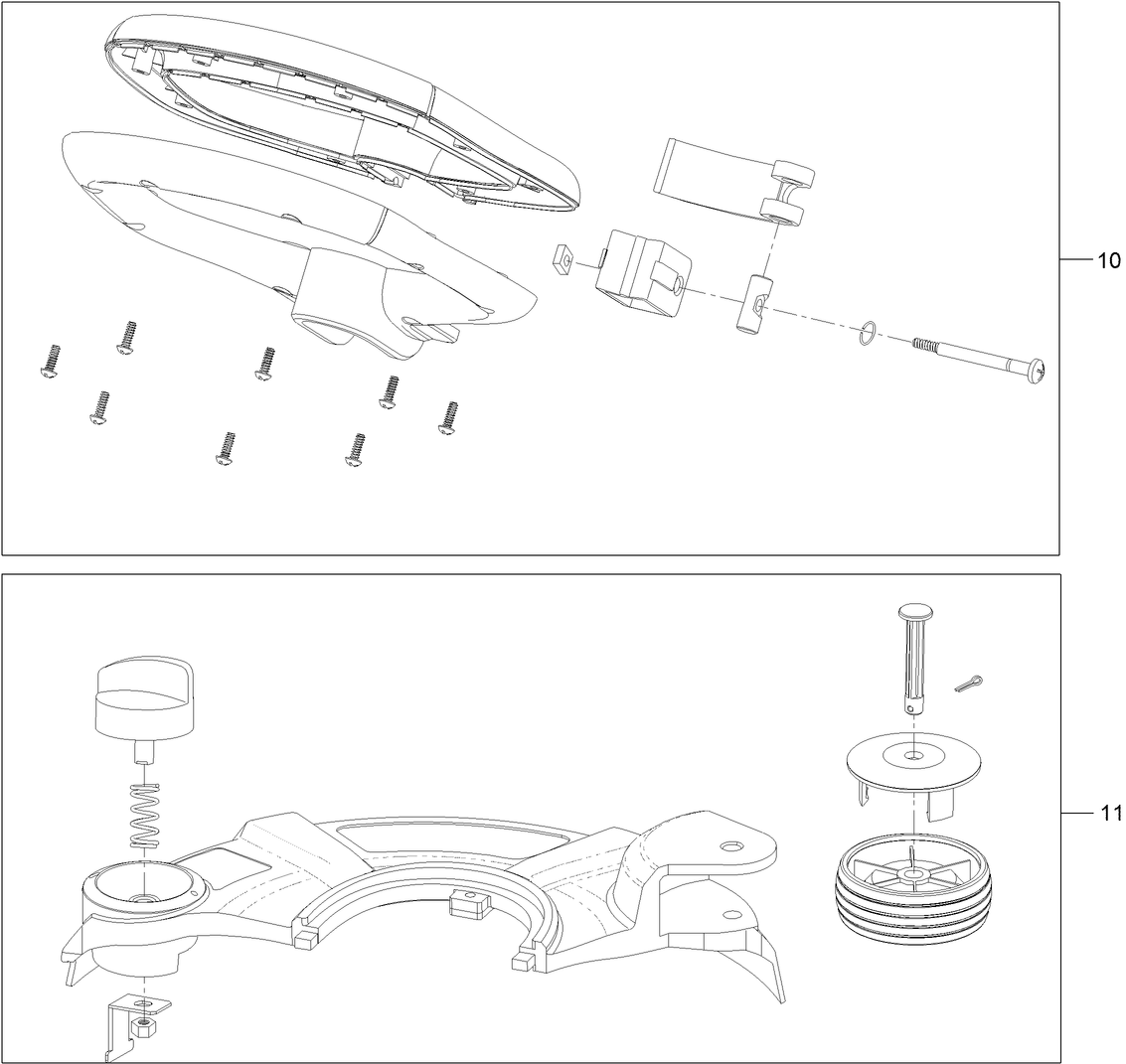 10

11