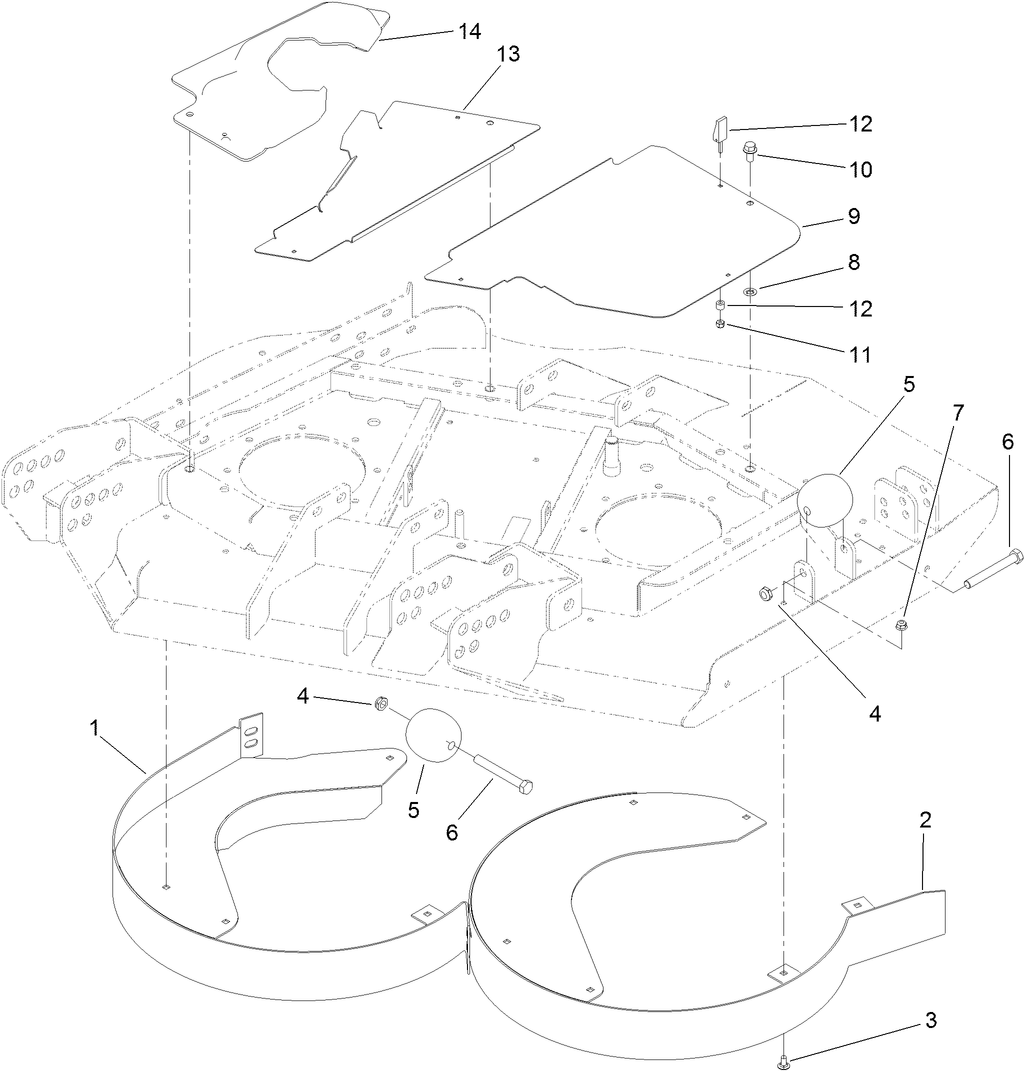 14
13
12
10
9
8
12
11
5
7
6
4
4
1
5
6
2
3