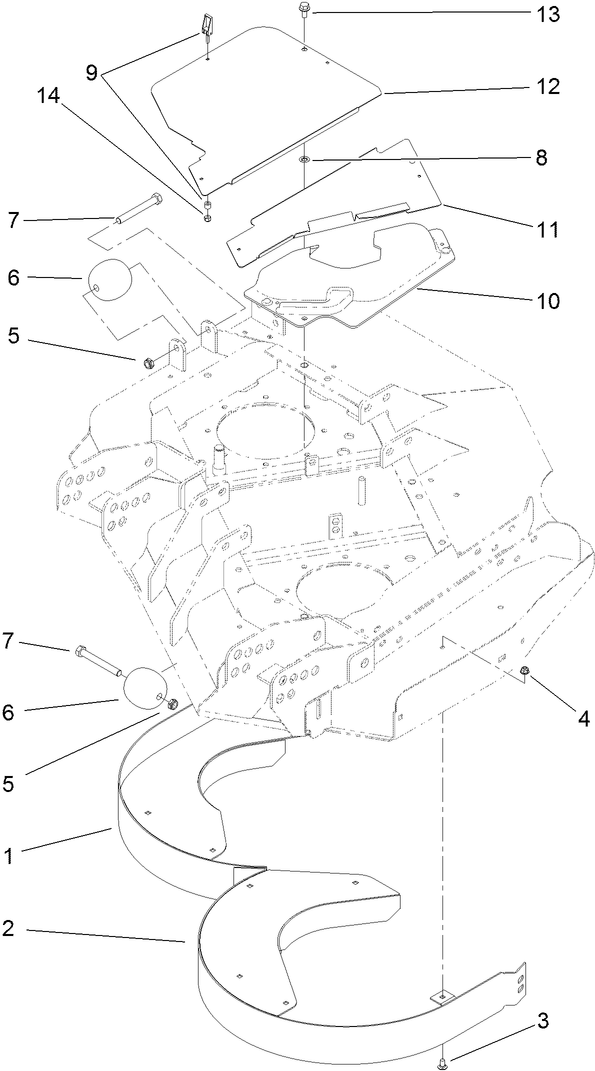 13
9
12
14
8
7
11
6
10
5
7
6
4
5
1
2
3