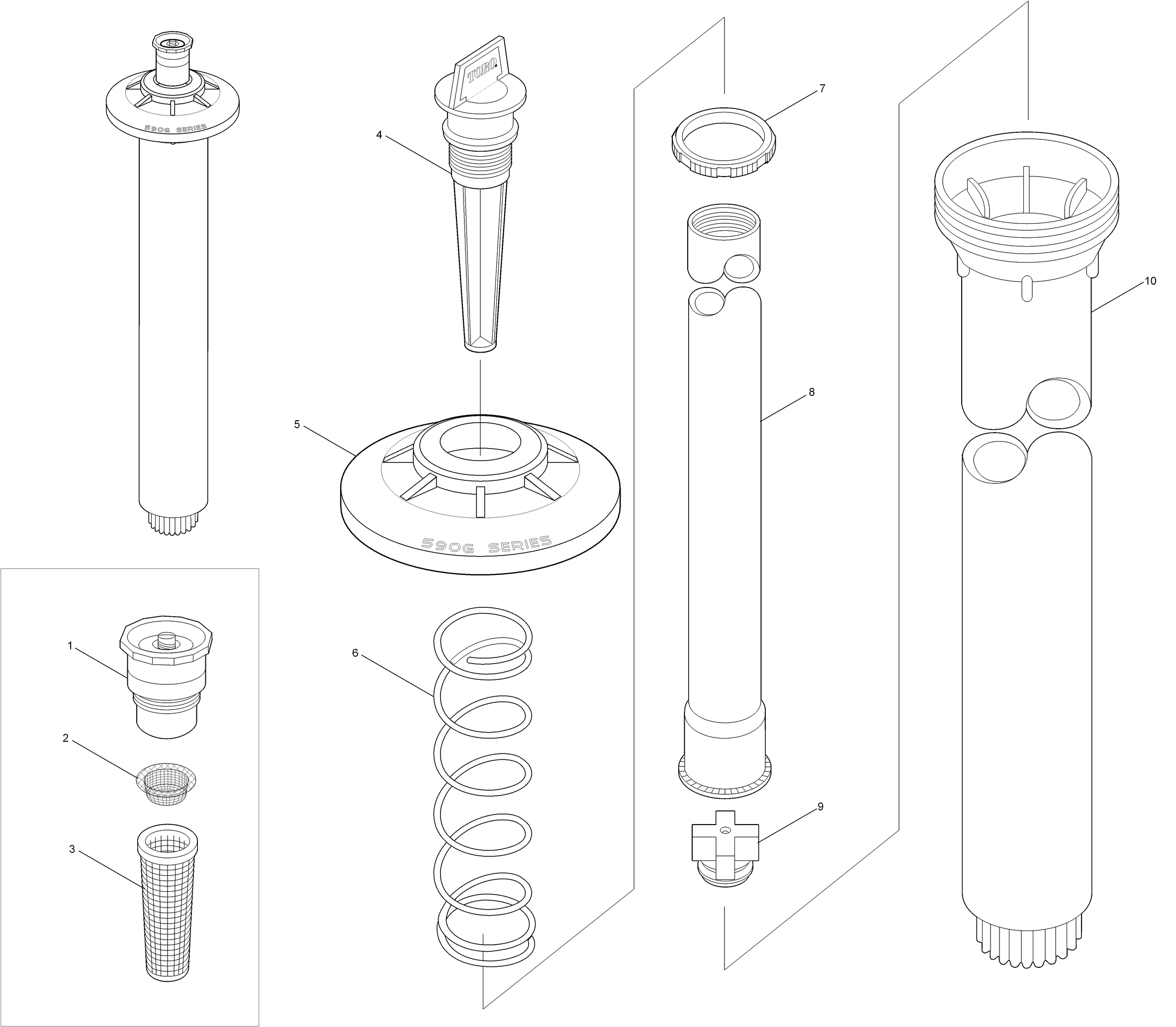 590G SERIES

TORO

4

7

10

8

5

590G SERIES

1

6

2

9

3