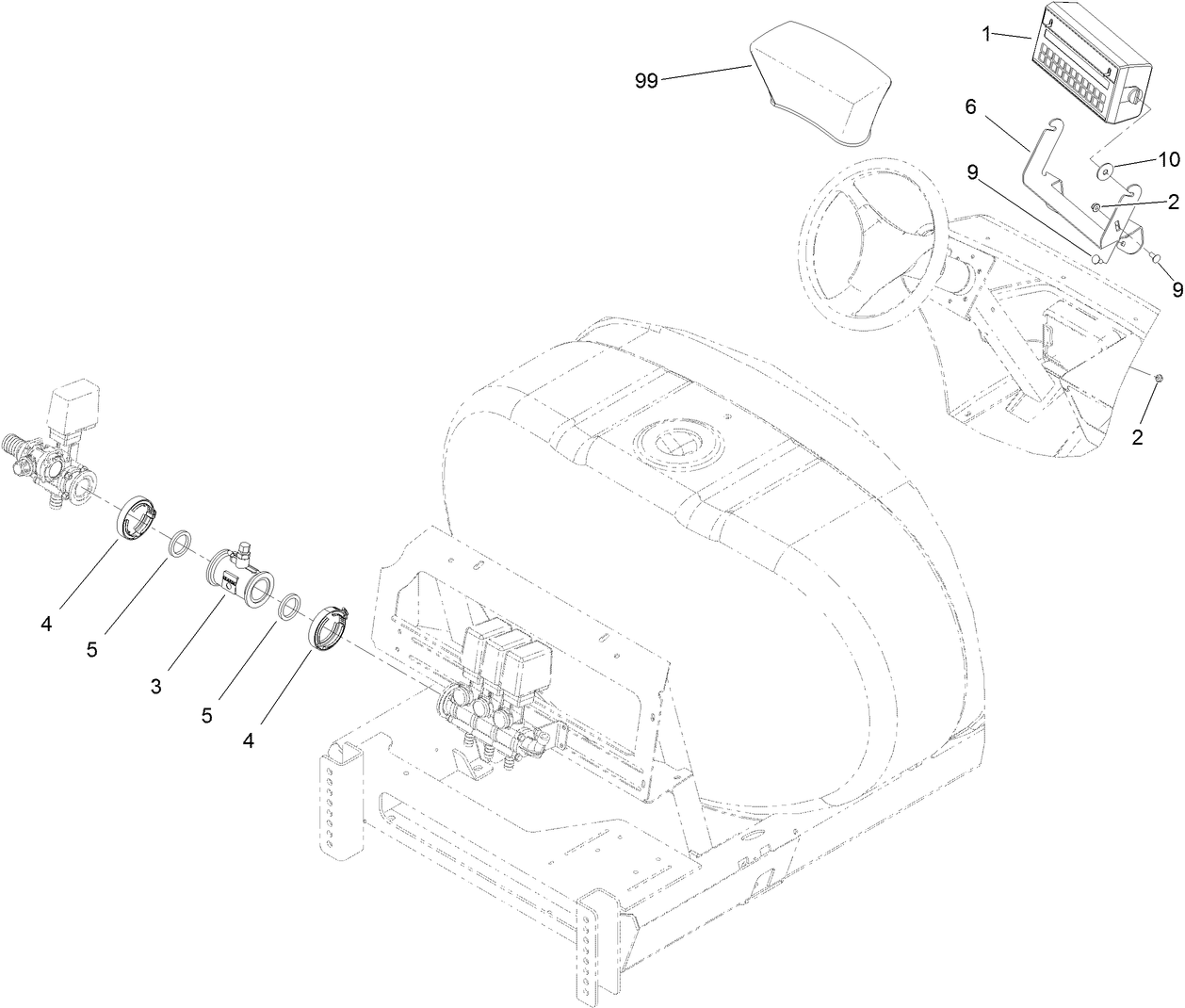 99
1
6
10
9
2
9
2
4
5
3
5
4