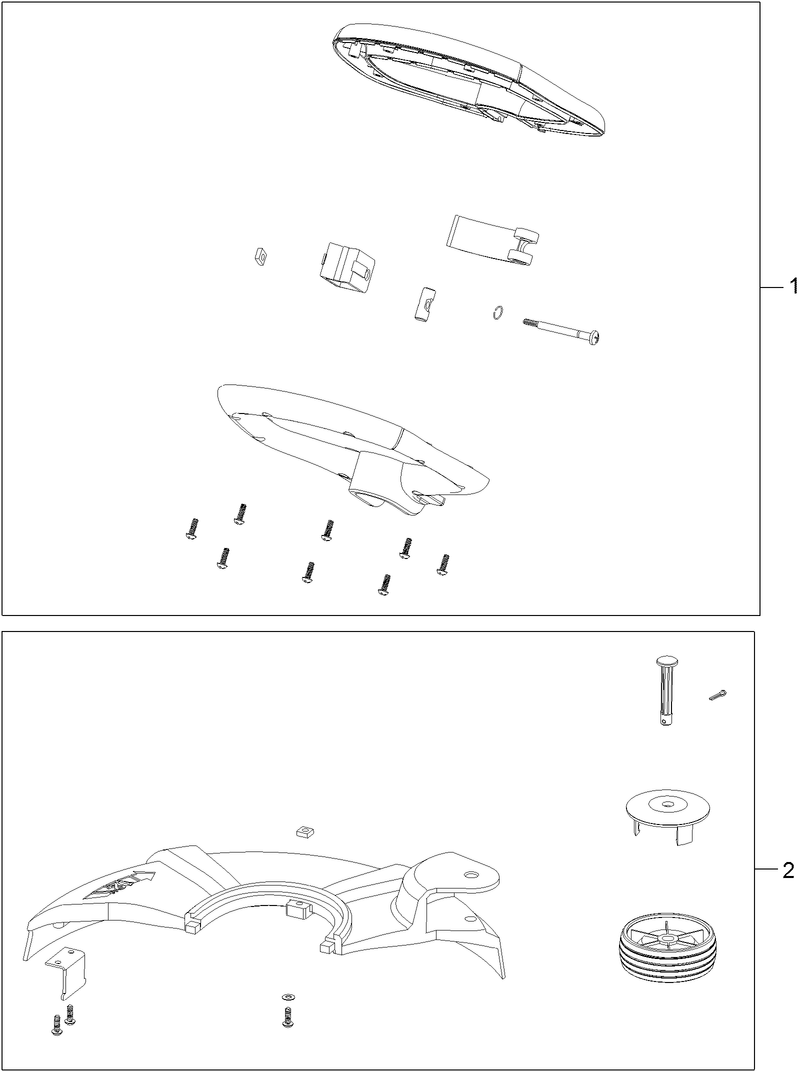 1

2