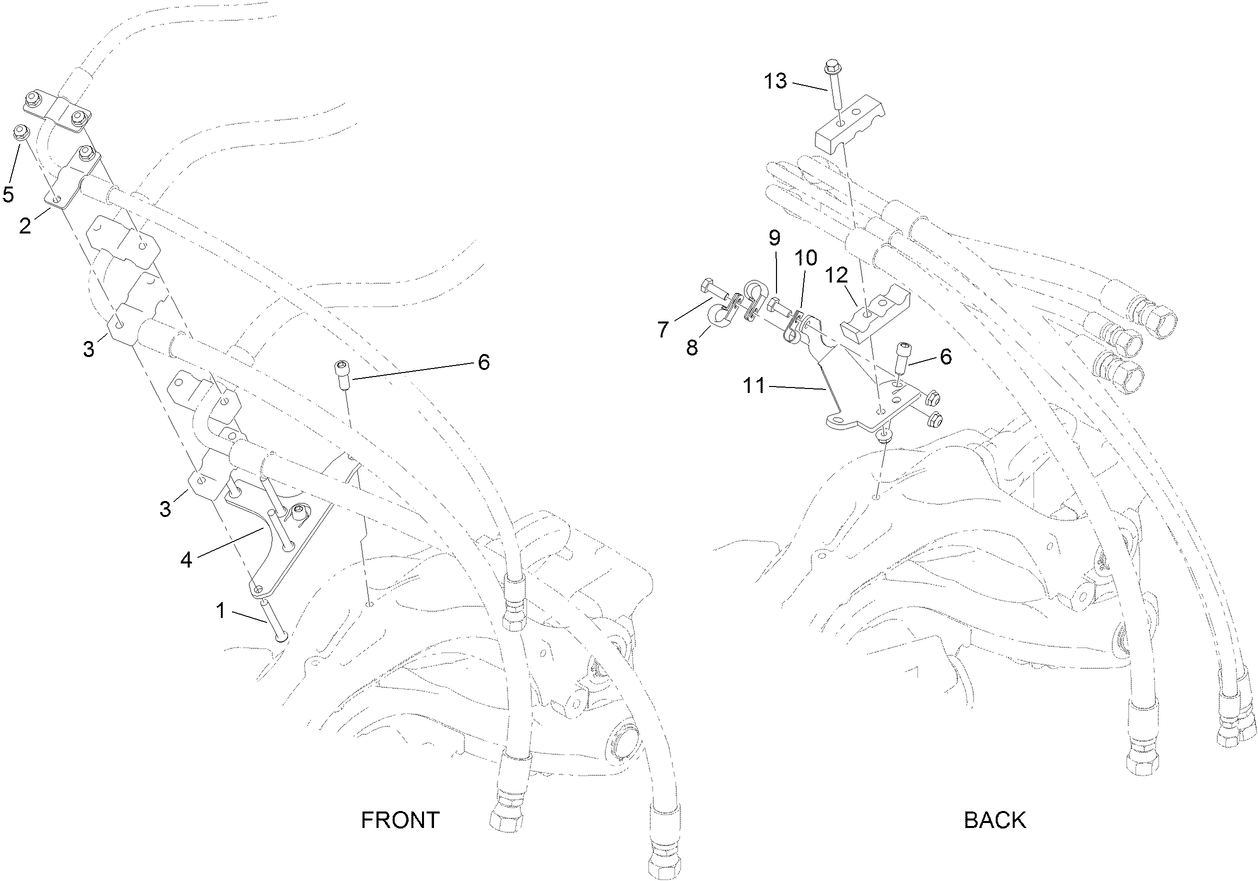 5
2
3
6
3
4
1
FRONT

13
9
10
12
7
8
6
11
BACK